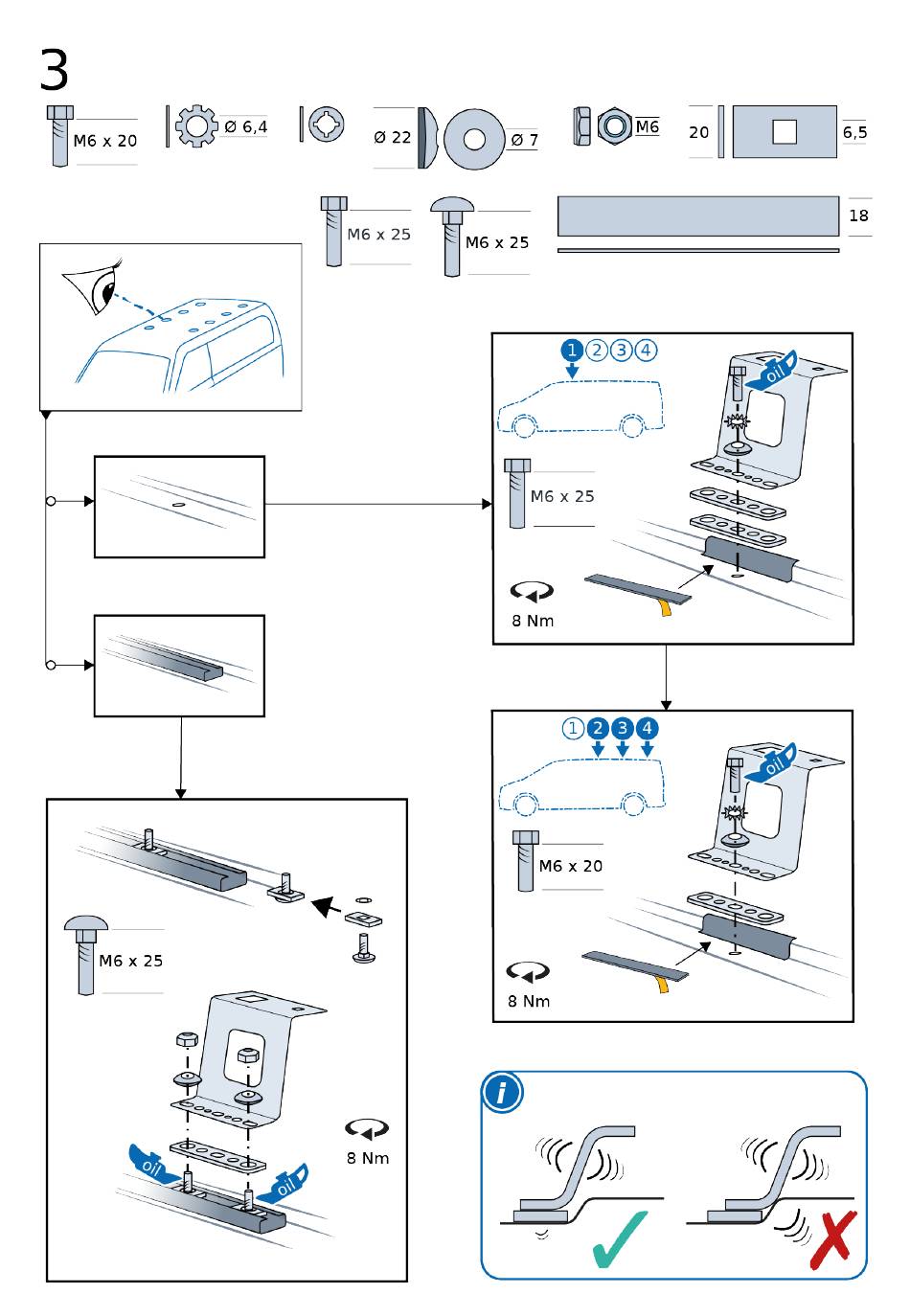 3

M6 x 20
Ø 6,4
Ø 22
Ø 7
M6
20
6,5
M6 x 25
M6 x 25
18

1 2 3 4
oil
M6 x 25
8 Nm

1 2 3 4
oil
M6 x 20
8 Nm

M6 x 25
8 Nm
oil
oil

i