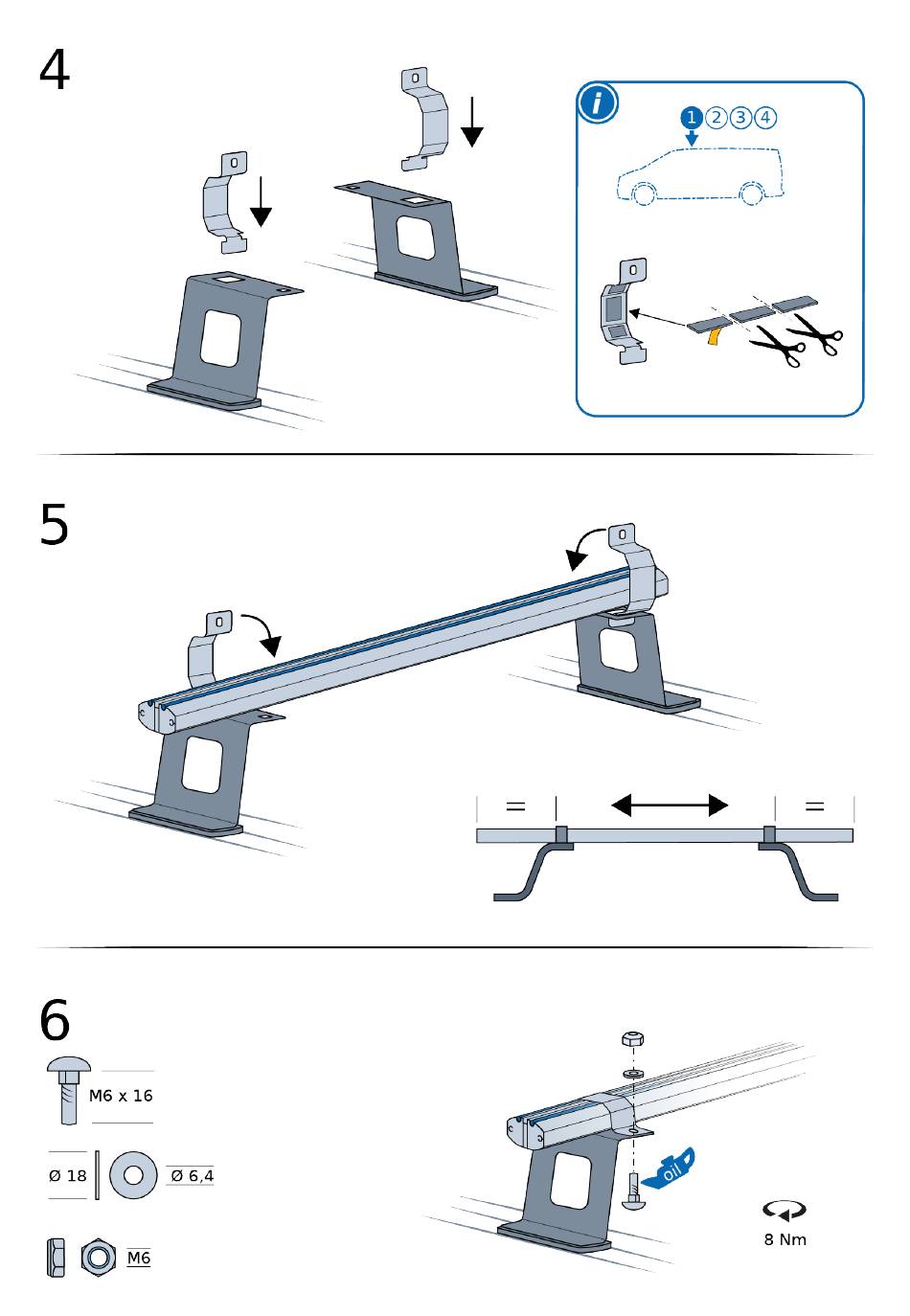 4

i

1 2 3 4

5

=

=

6

M6 x 16

Ø 18

Ø 6,4

M6

oil

8 Nm