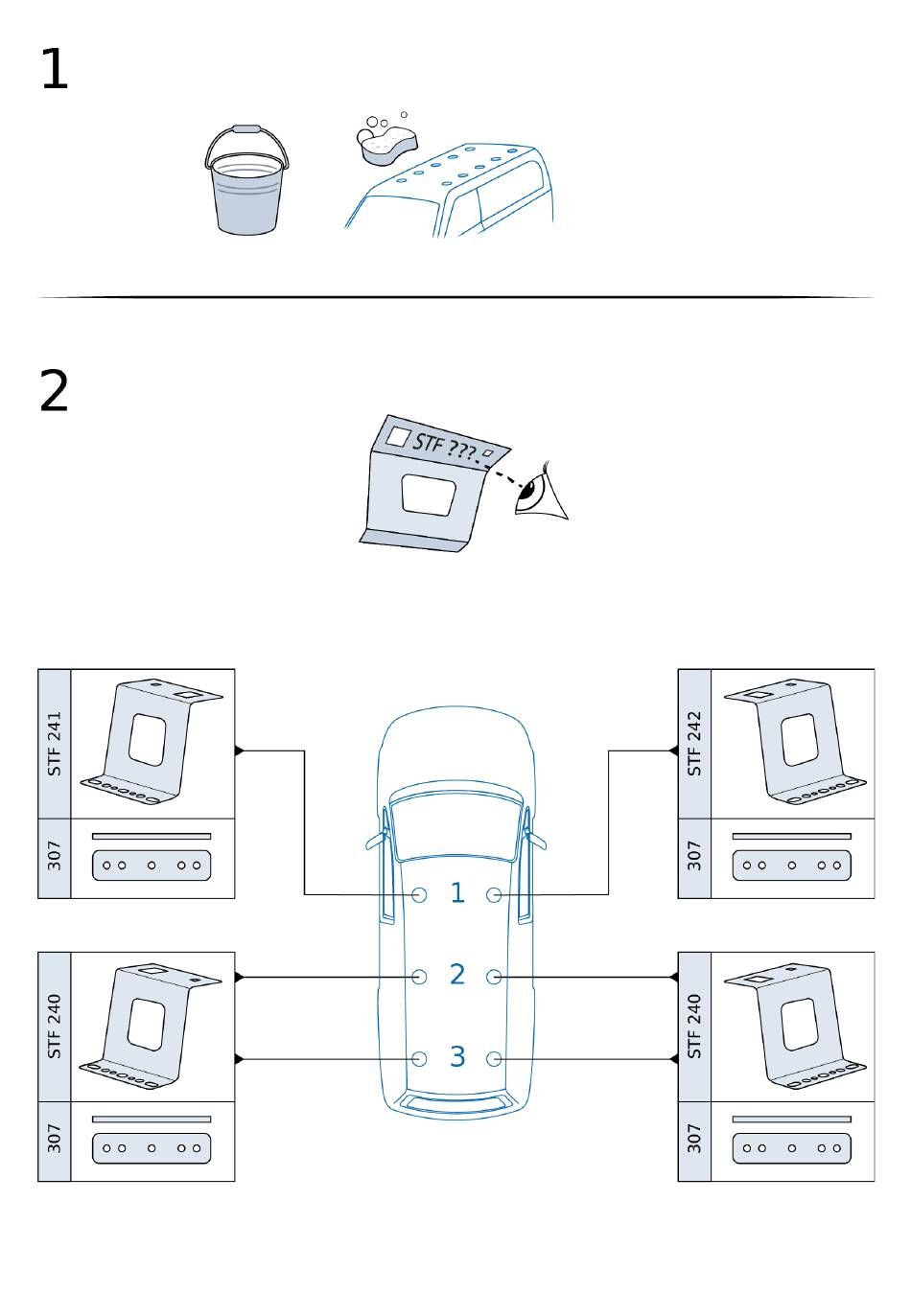 1

2

STF ???

STF 241

307

STF 242

307

1

2

3

STF 240

307

STF 240

307