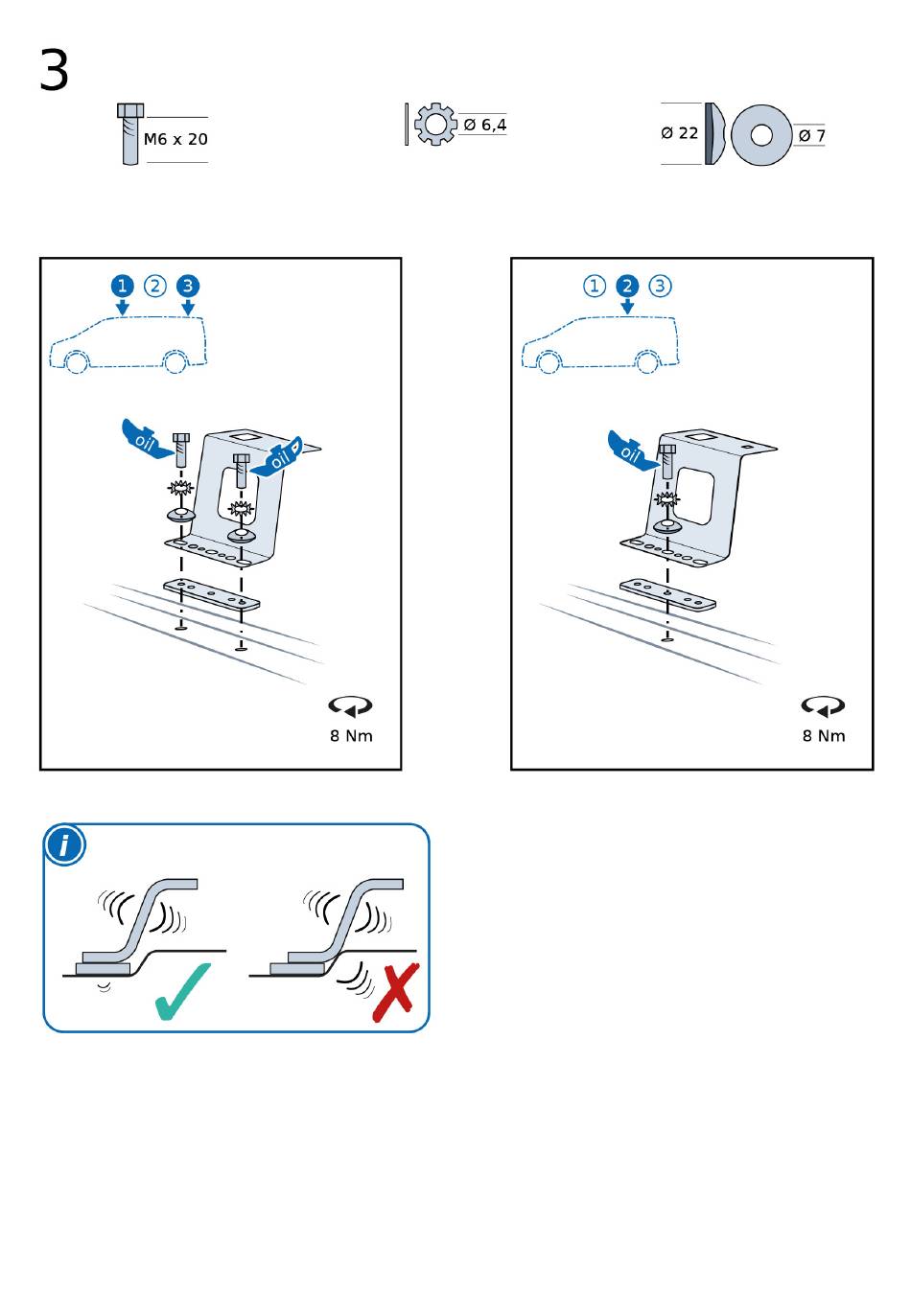 3

M6 x 20

Ø 6,4

Ø 22

Ø 7

1 2 3

oil

oil

8 Nm

1 2 3

oil

8 Nm

i