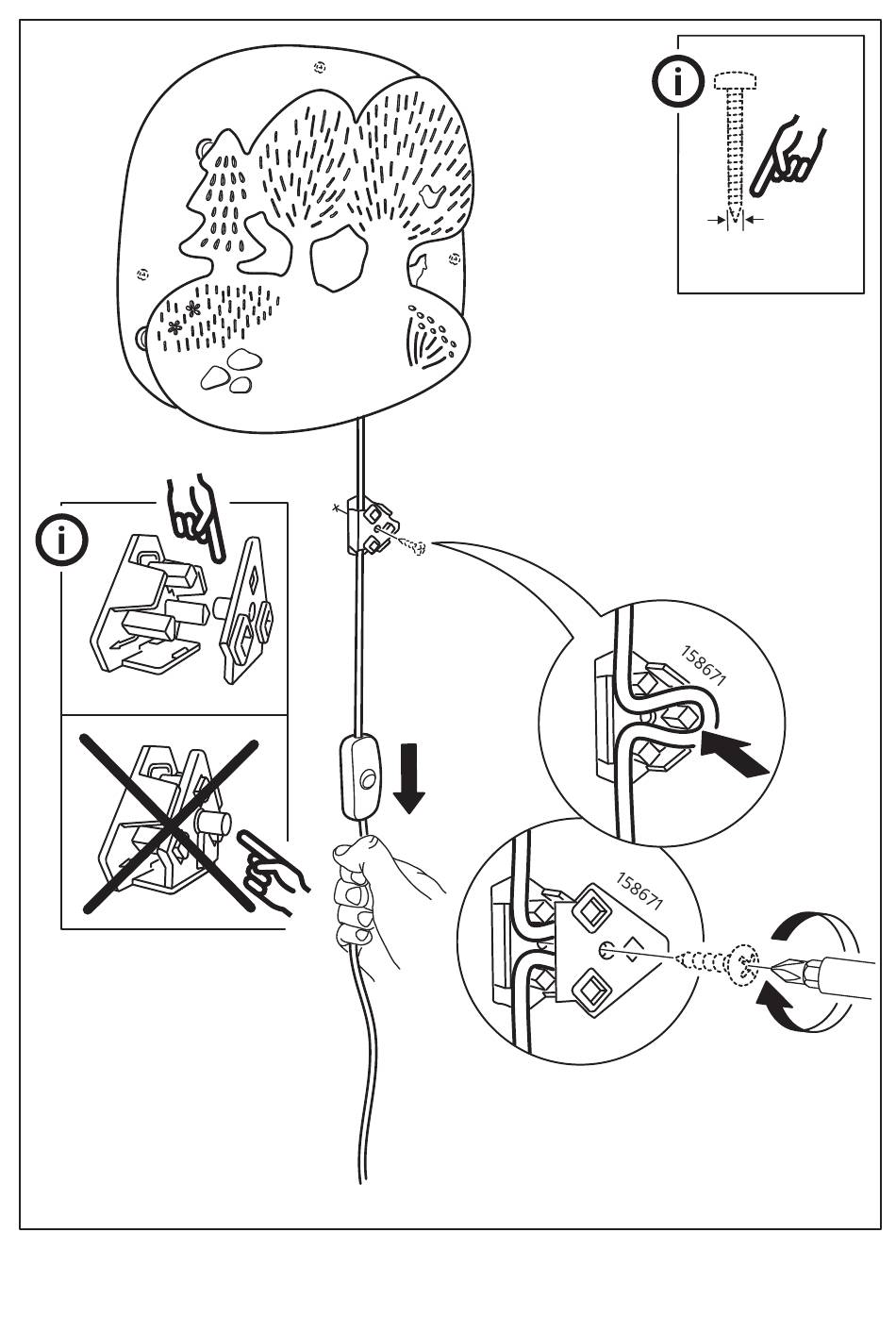 158671

158671