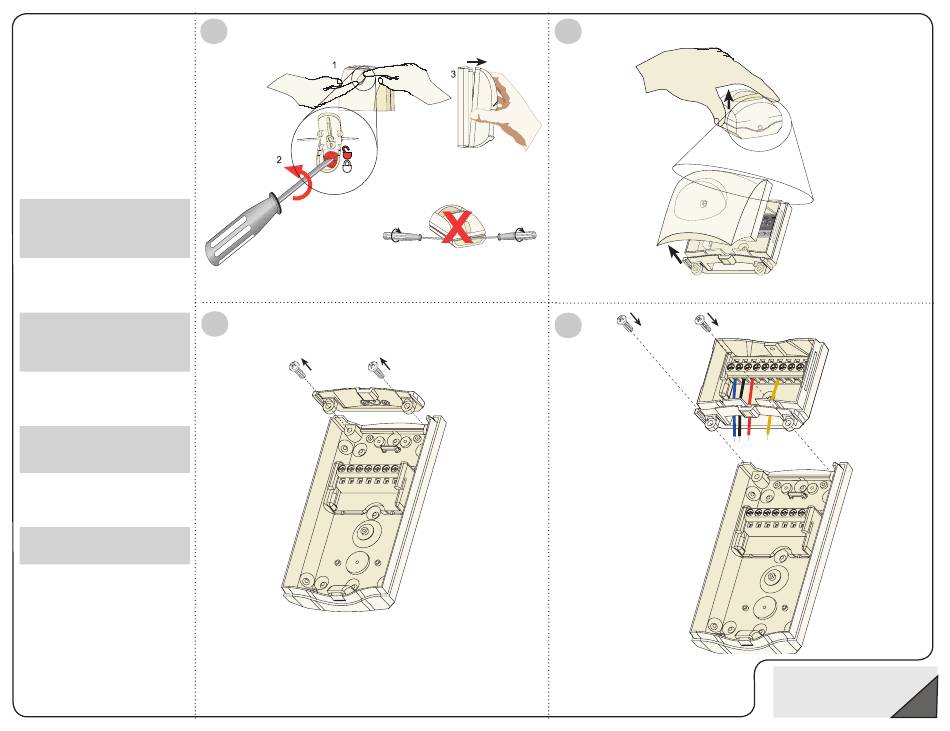 1
3
2