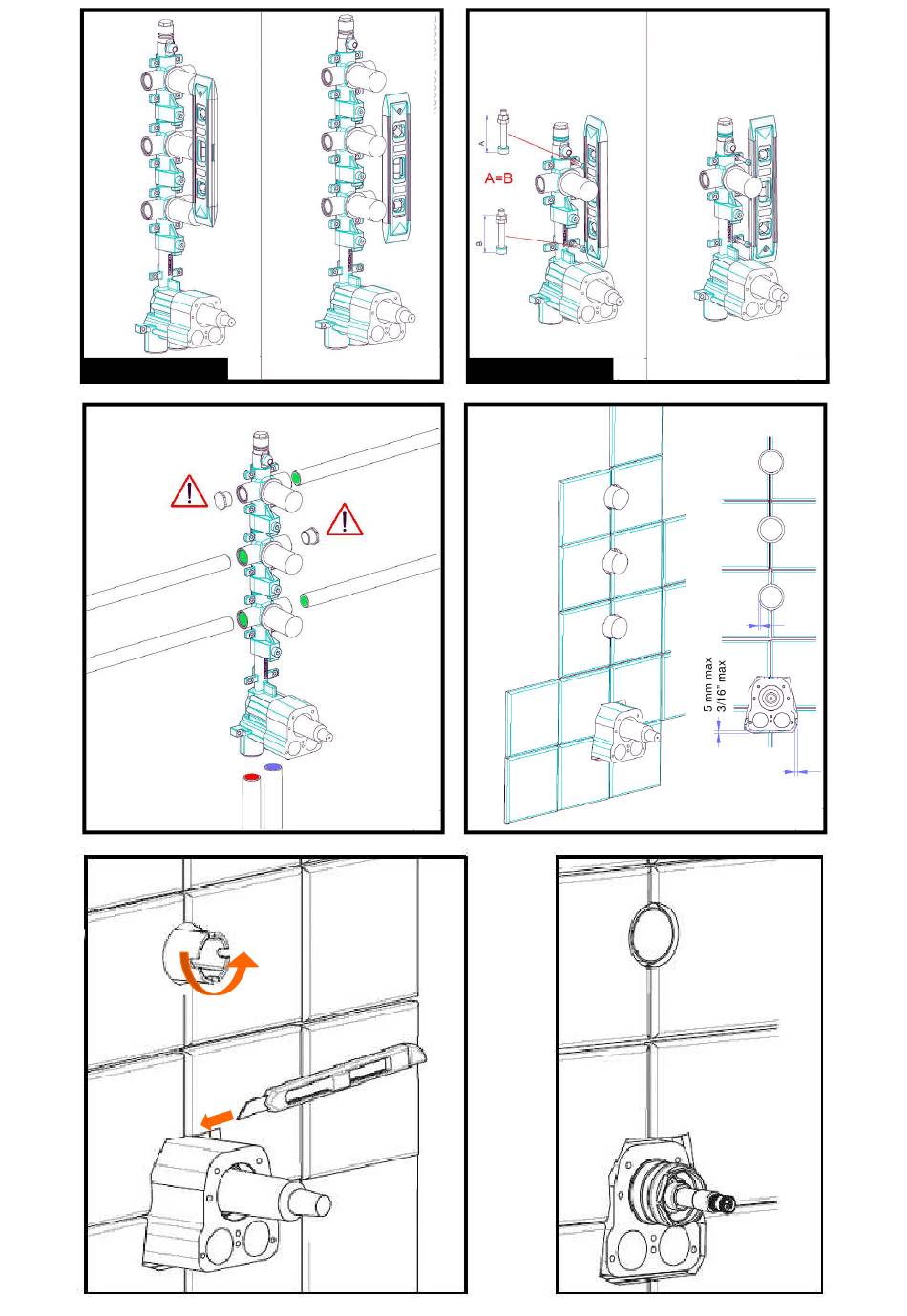 A
A=B
B

5 mm max
3/16" max