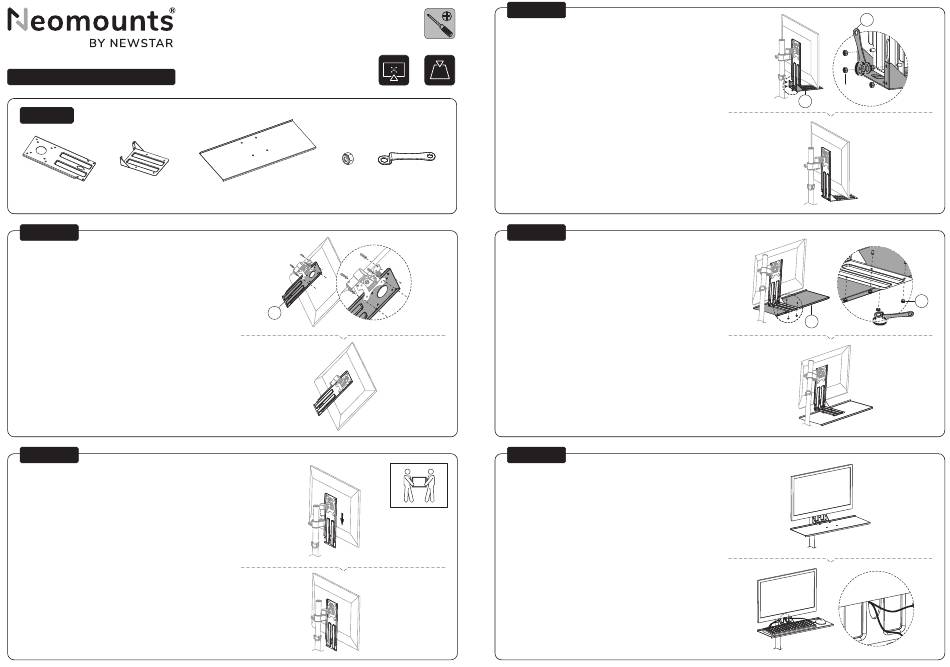 Neomounts®
BY NEWSTAR