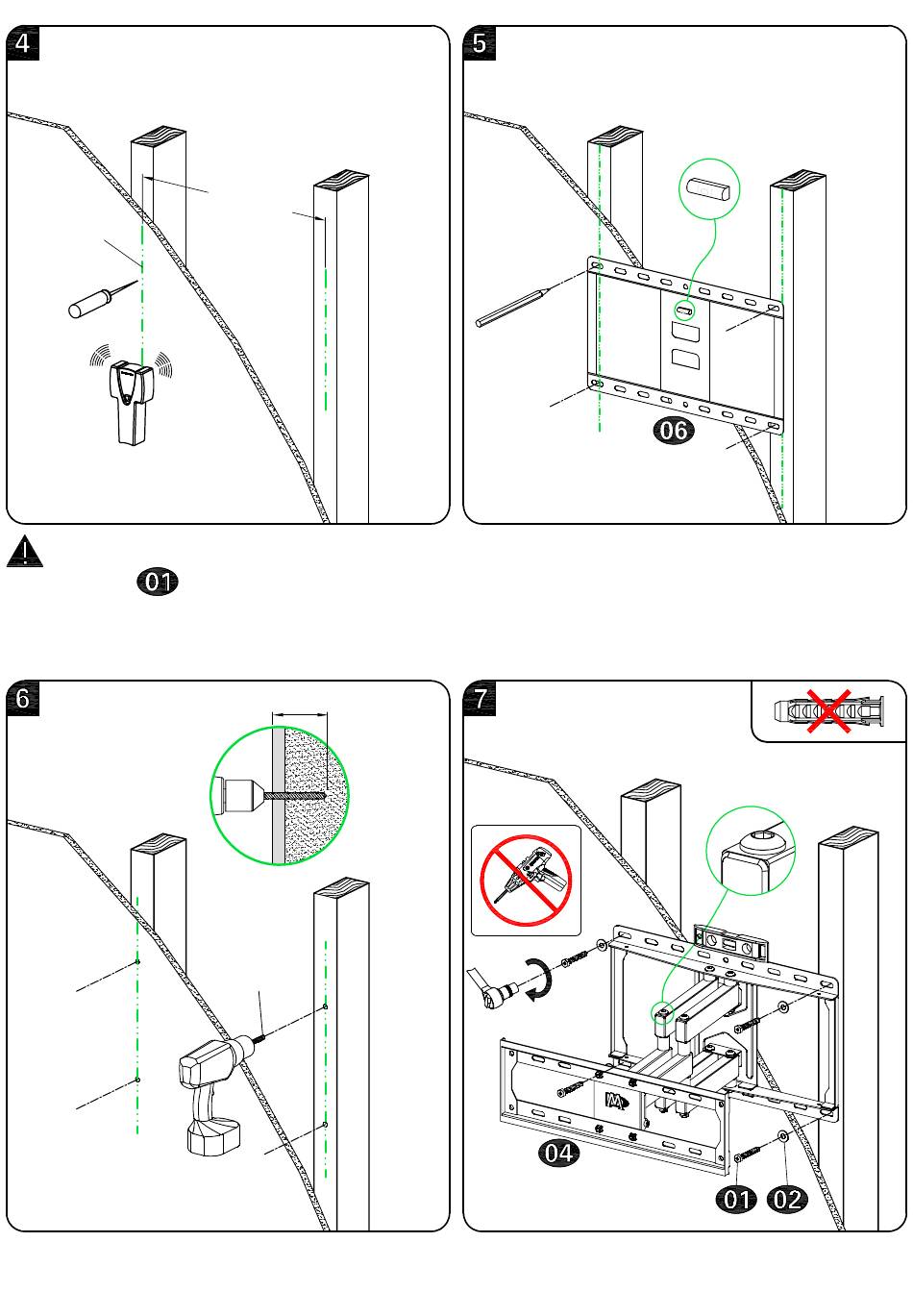 4

5

06

01

6

7

04

01

02