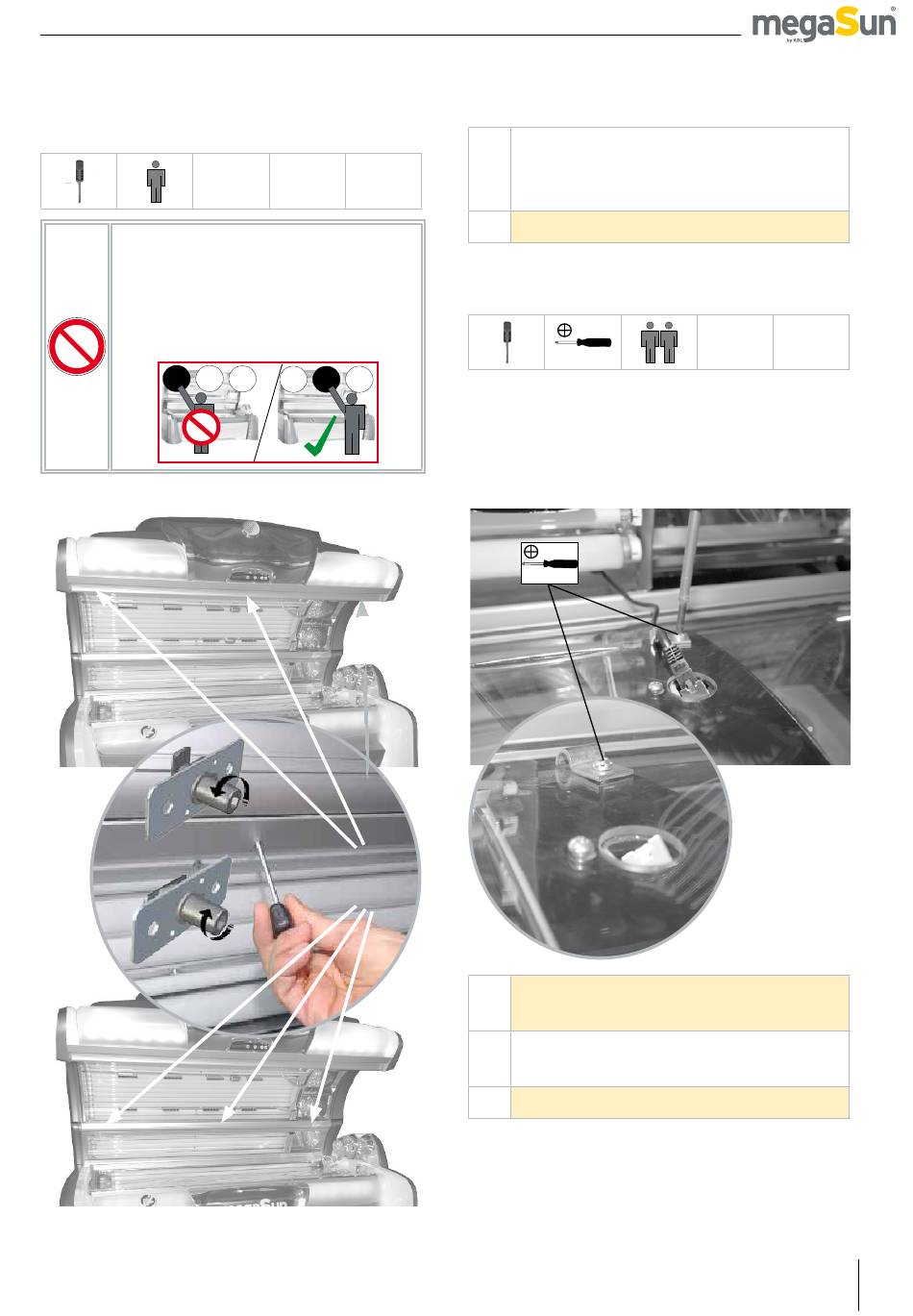 megaSun®
by KBL