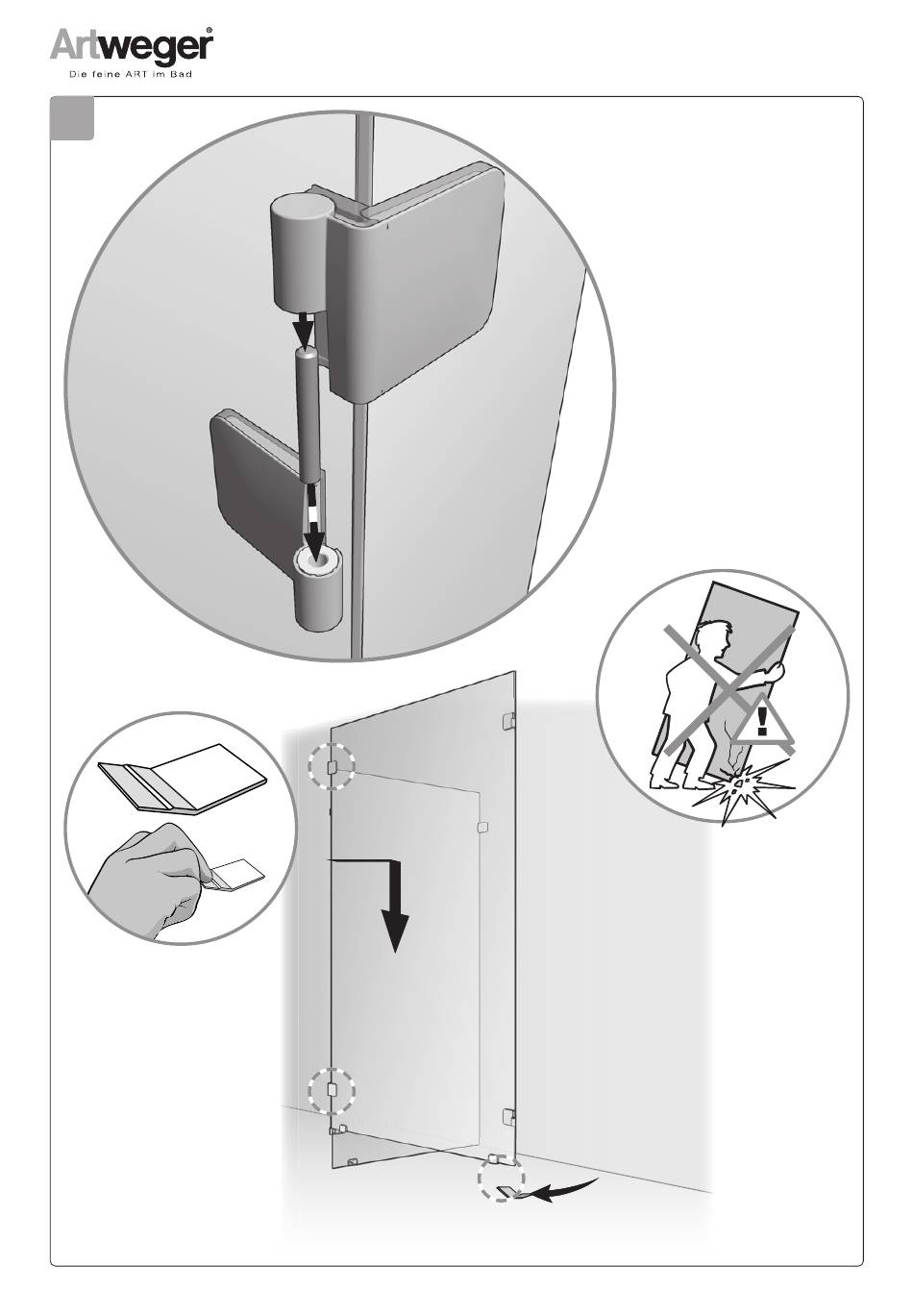 Artweger®
Die feine ART im Bad