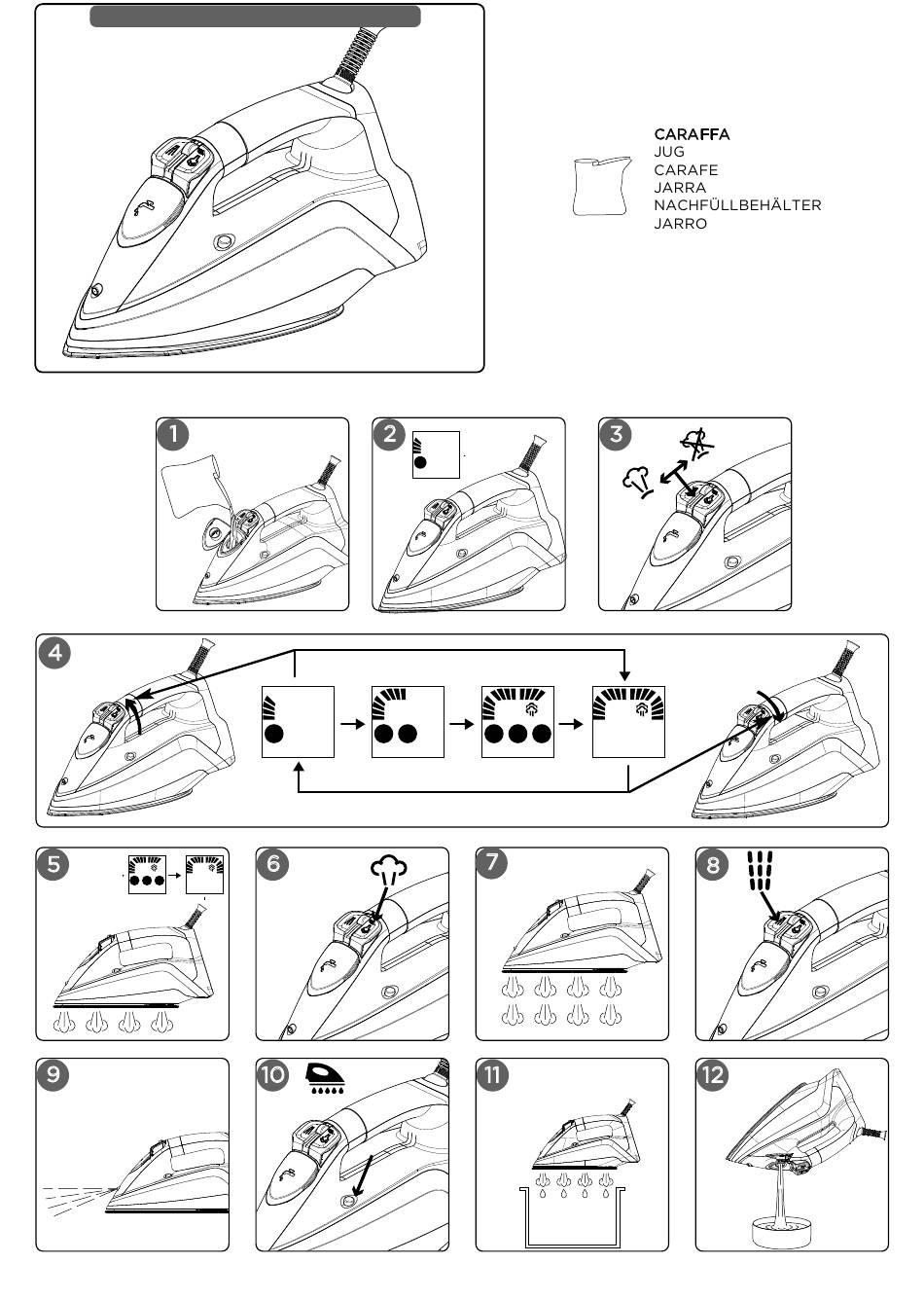 CARAFFA
JUG
CARAFE
JARRA
NACHFÜLLBEHÄLTER
JARRO

1

2

3

4

5

6

7

8

9

10

11

12