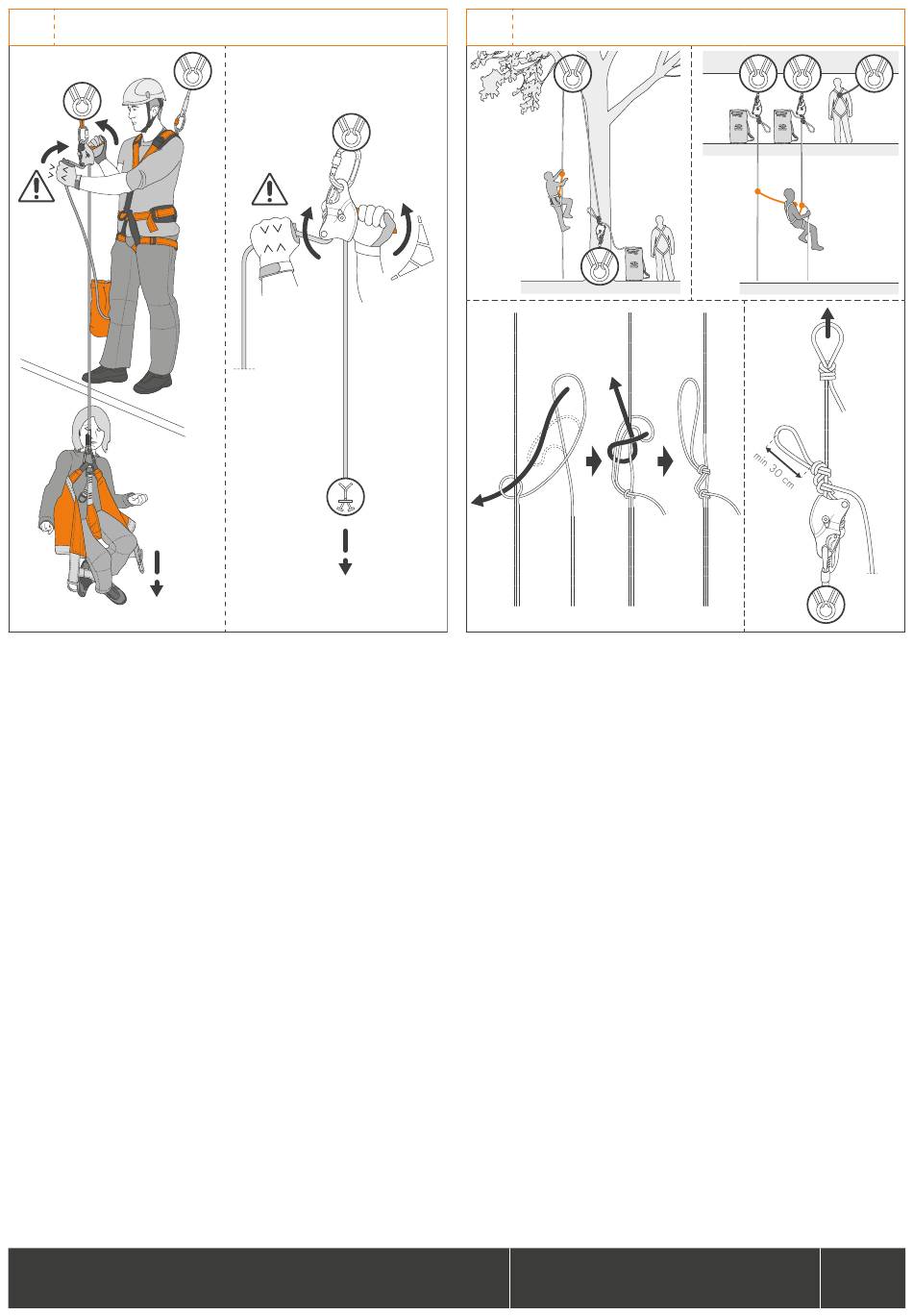 min 30 cm