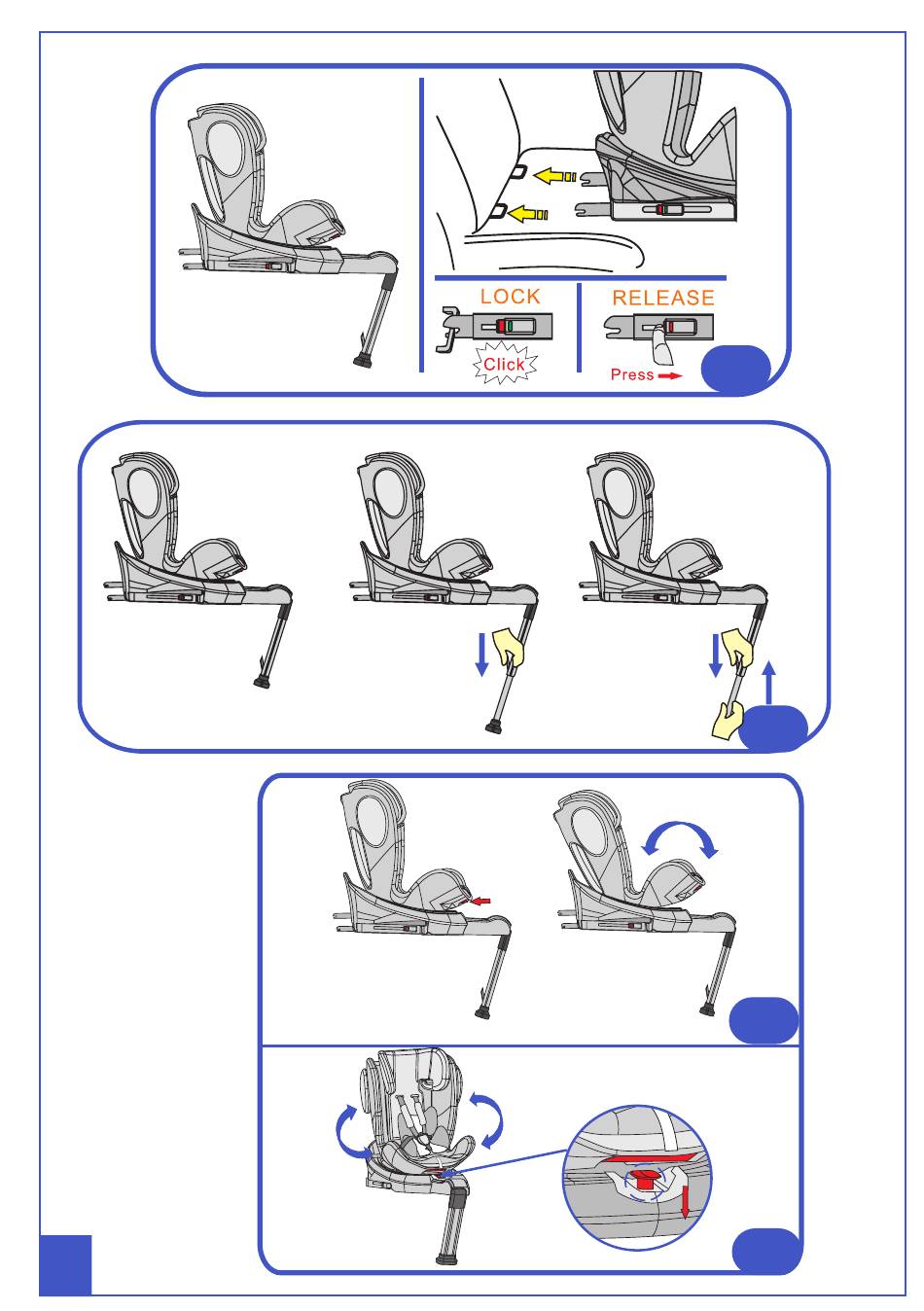 LOCK

Click

RELEASE

Press