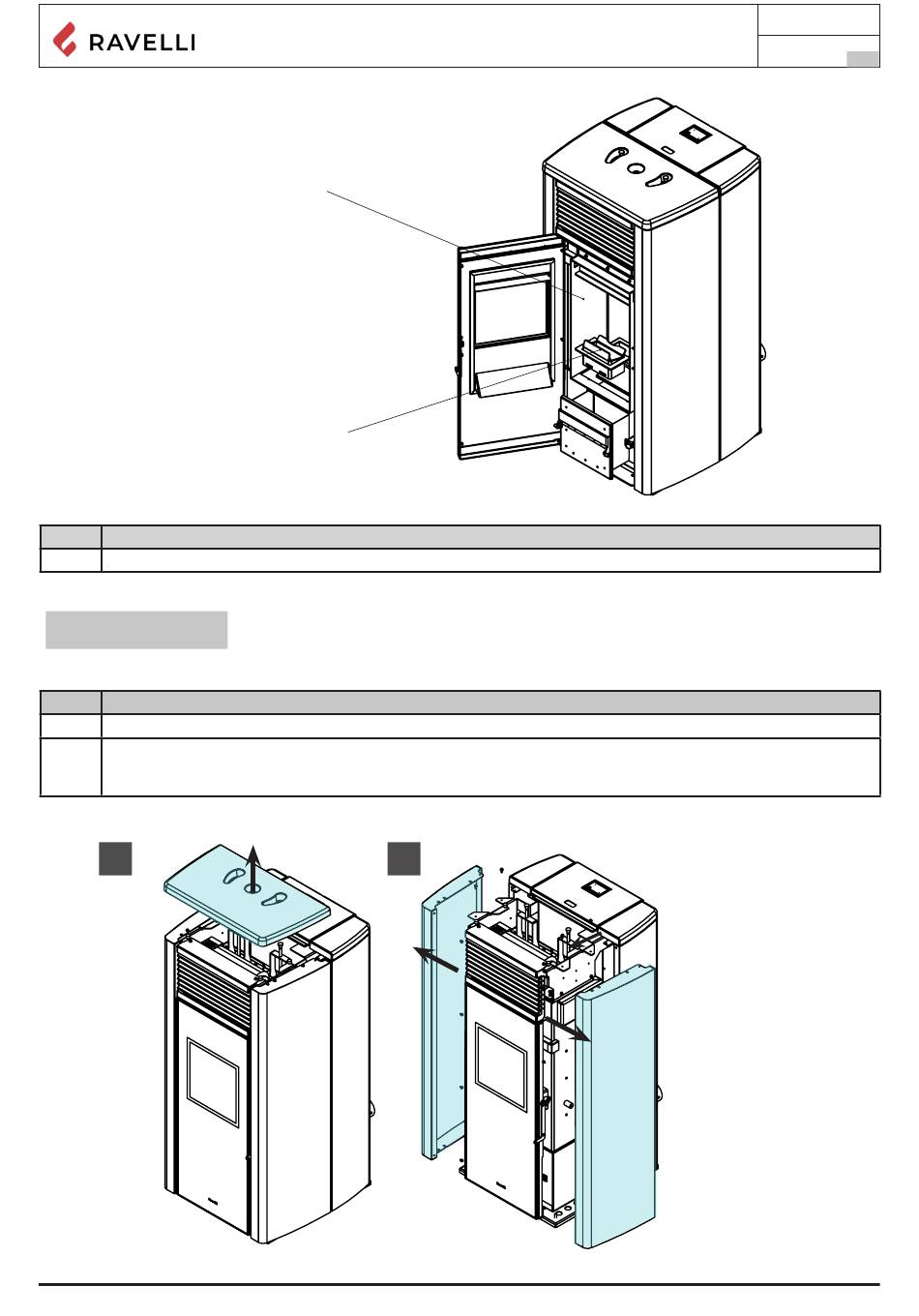 RAVELLI