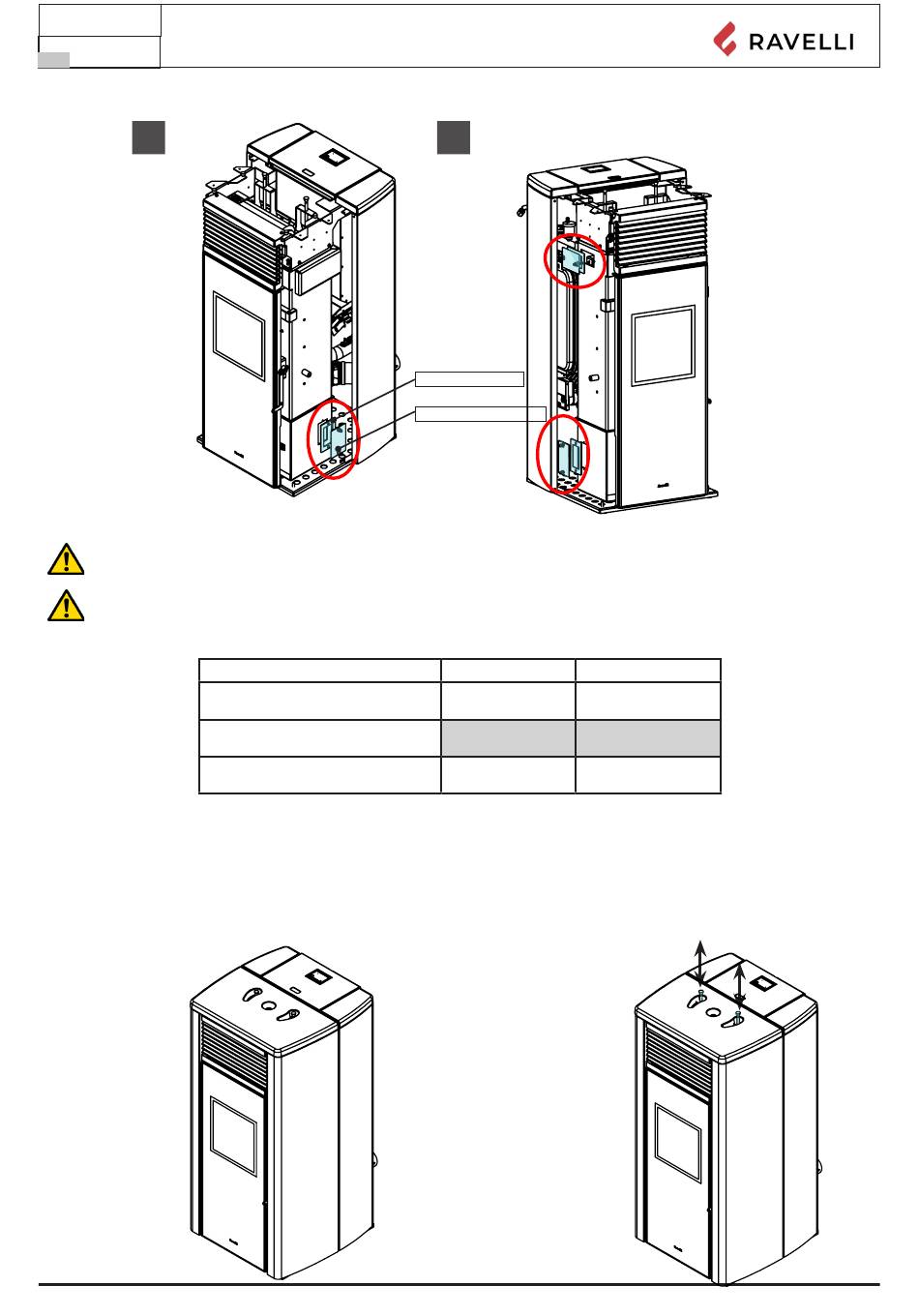 RAVELLI