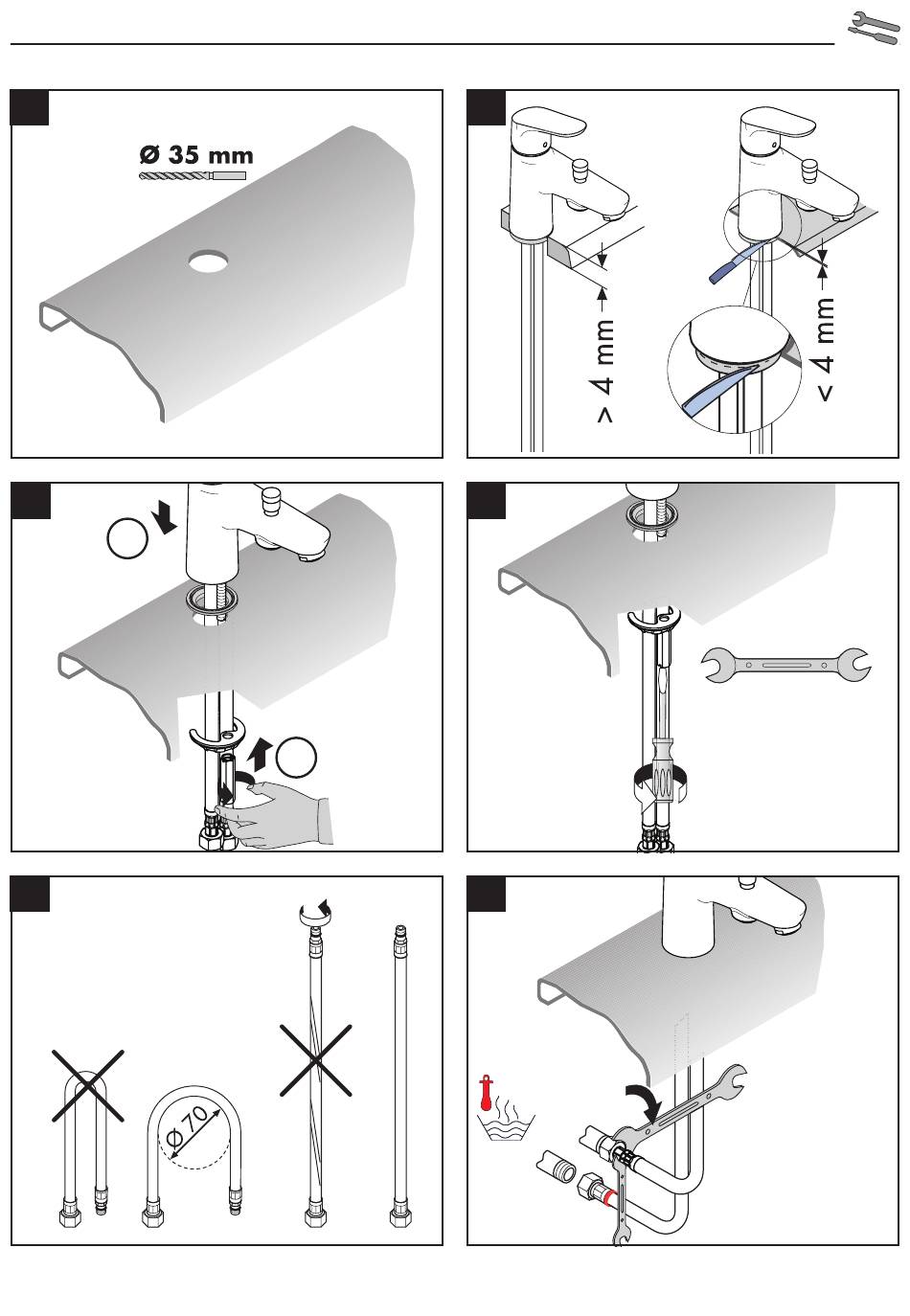 Ø 35 mm

> 4 mm

< 4 mm

Ø 70