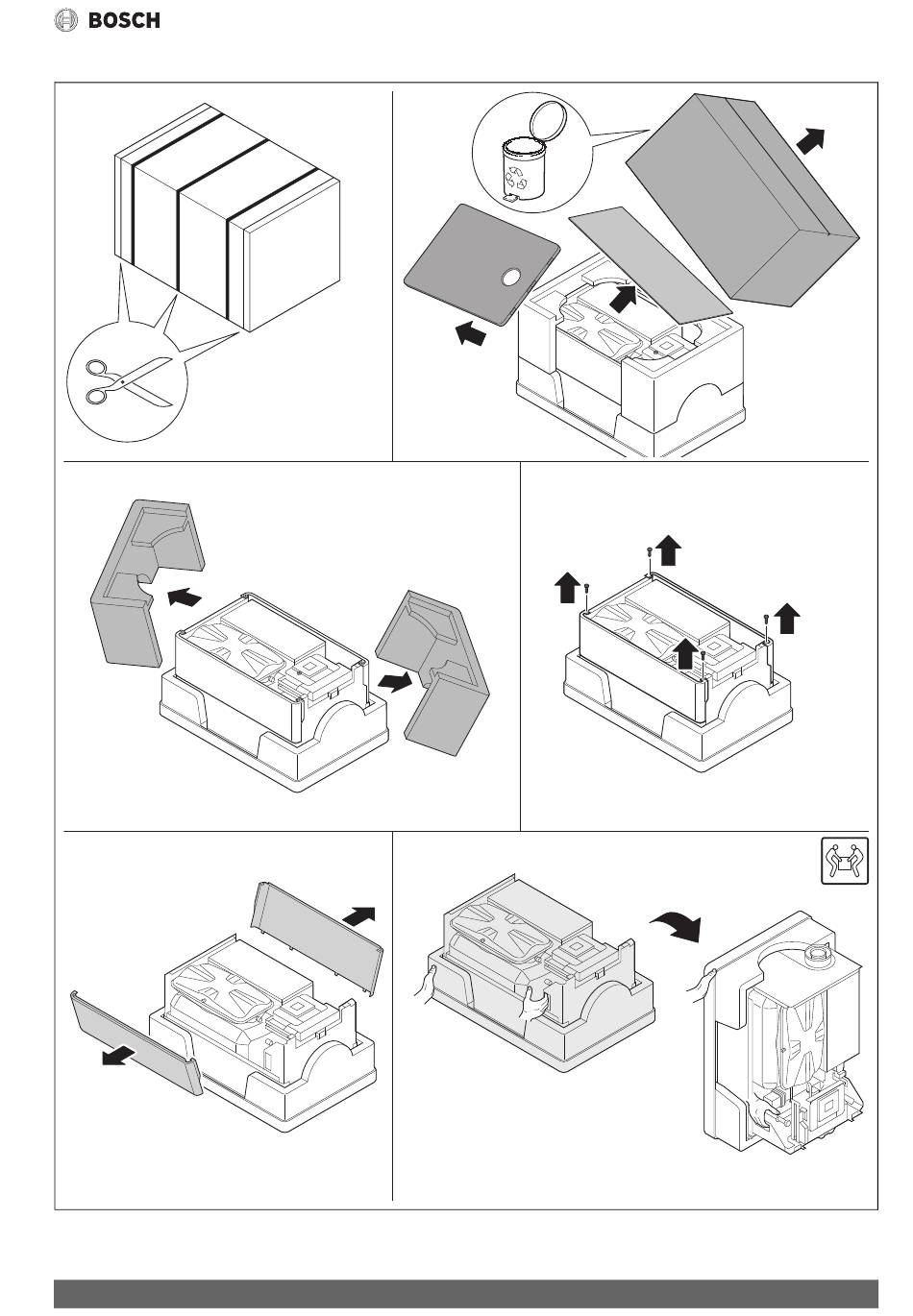 BOSCH