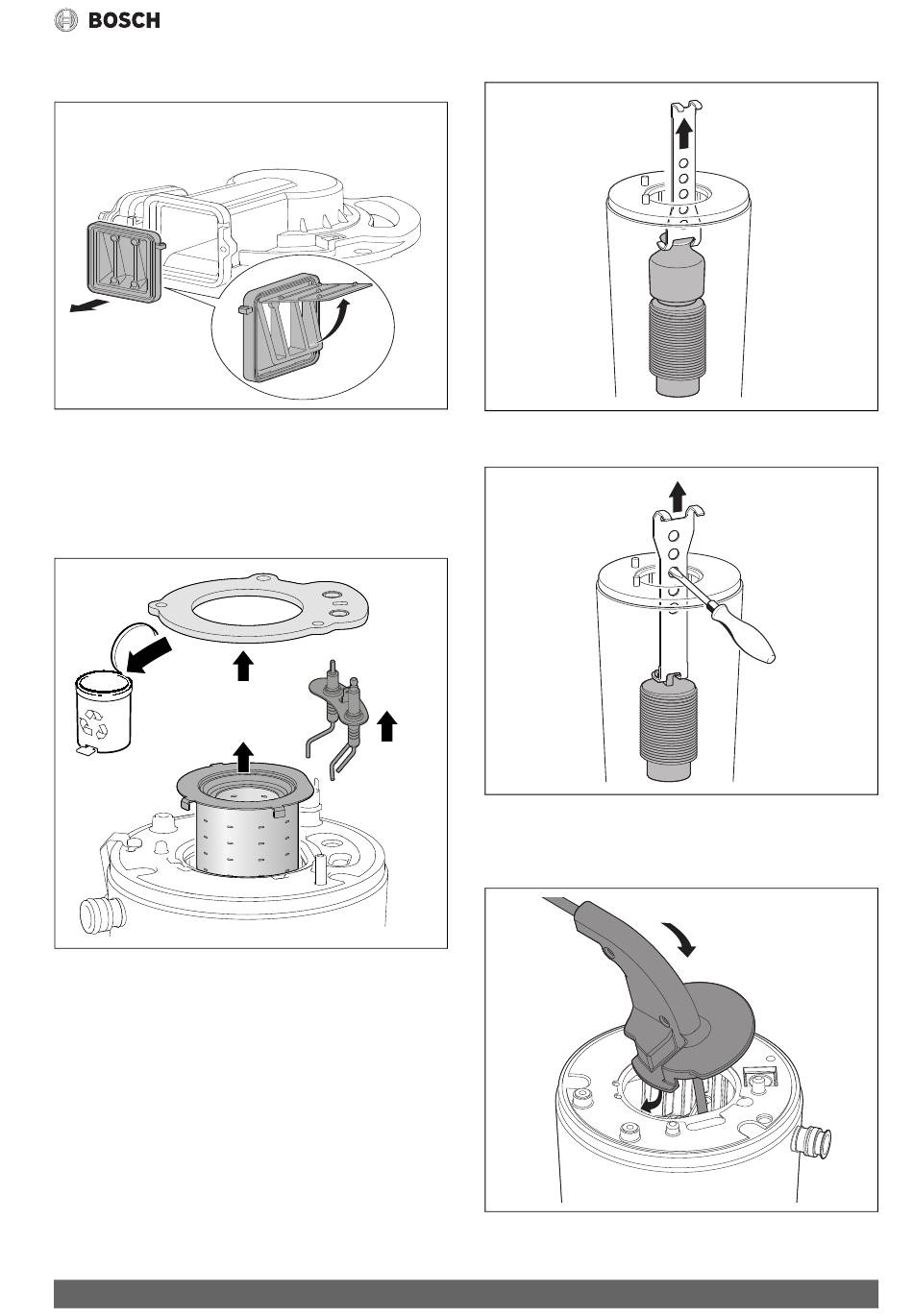 BOSCH