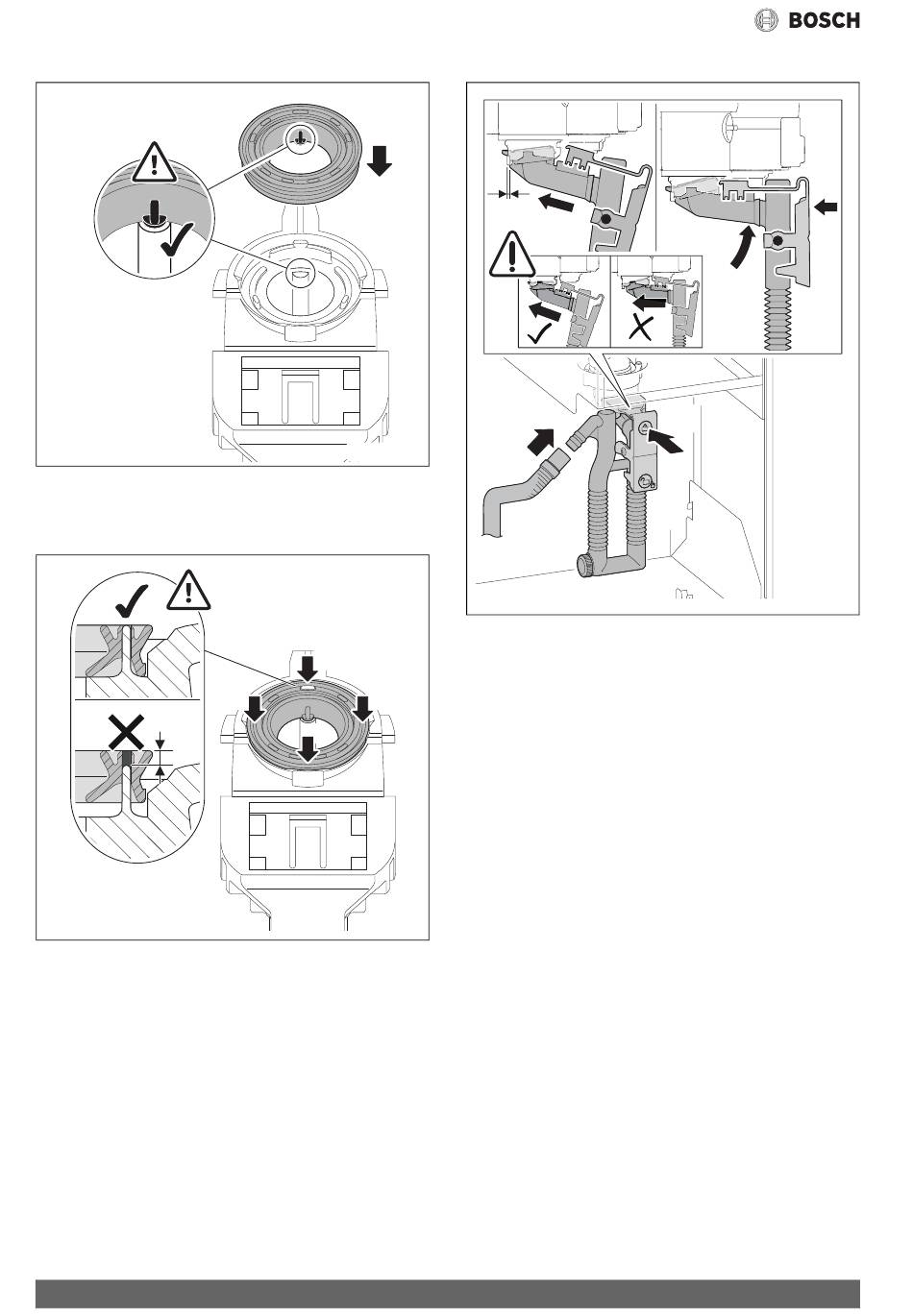 BOSCH