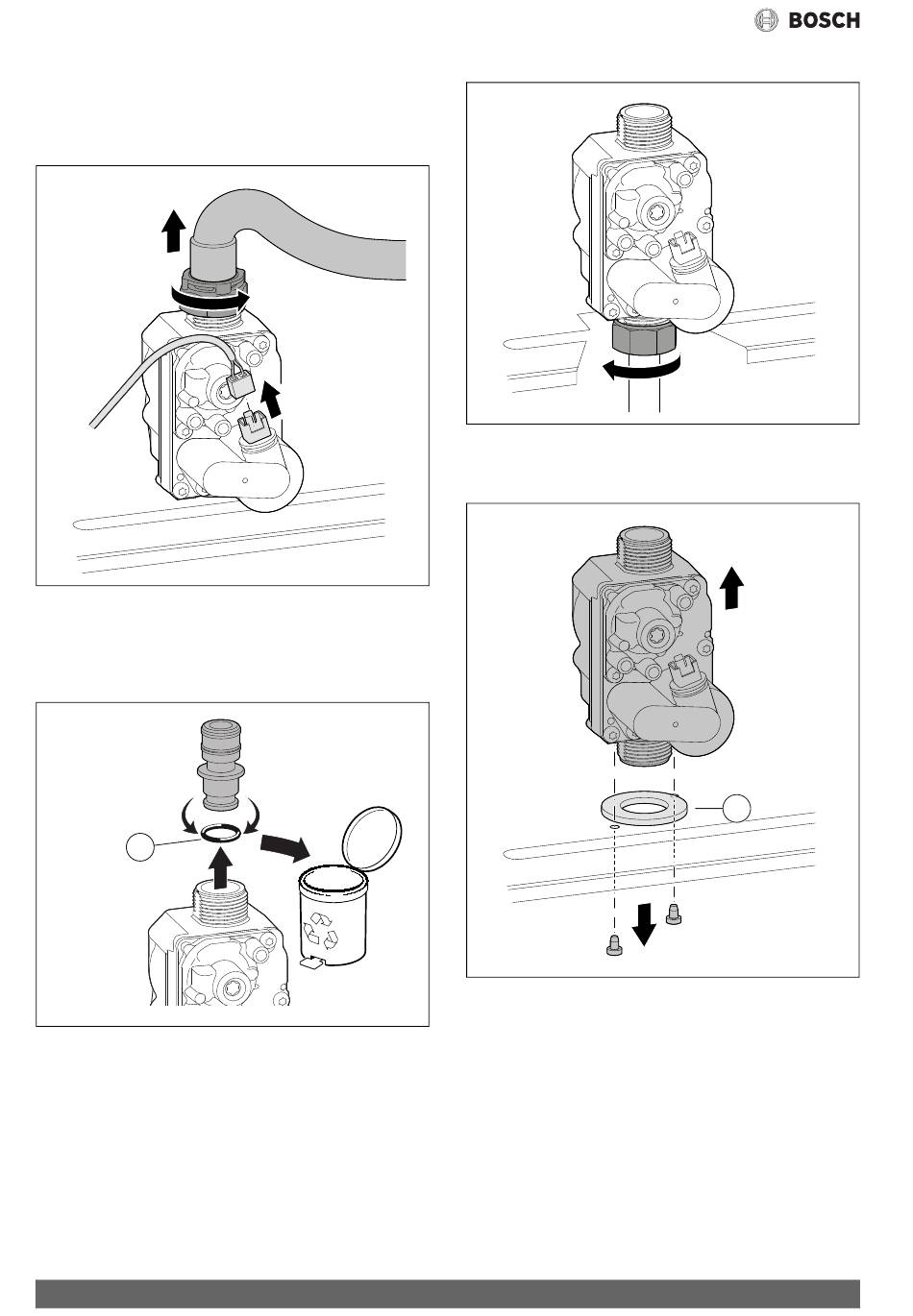 BOSCH