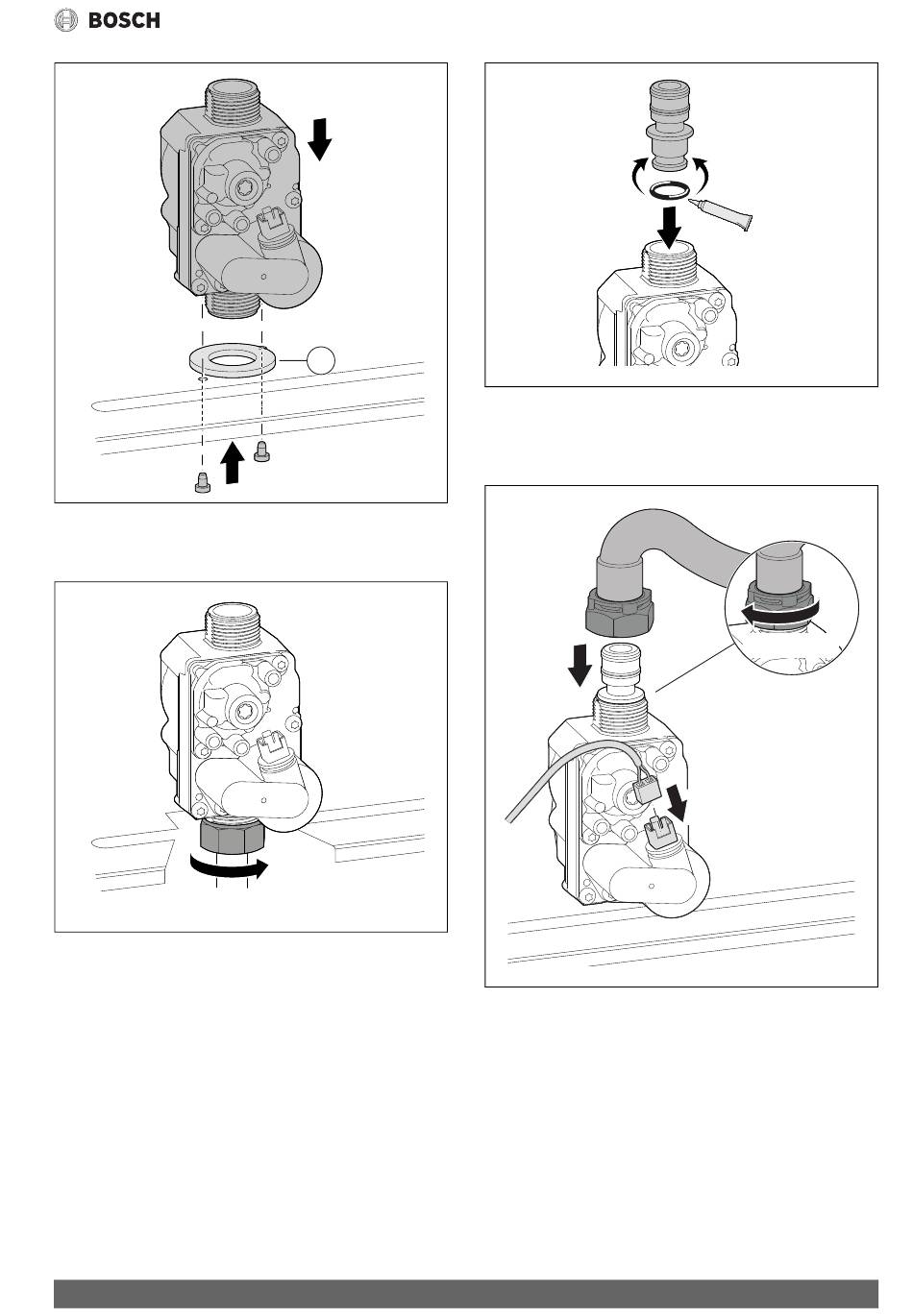 BOSCH