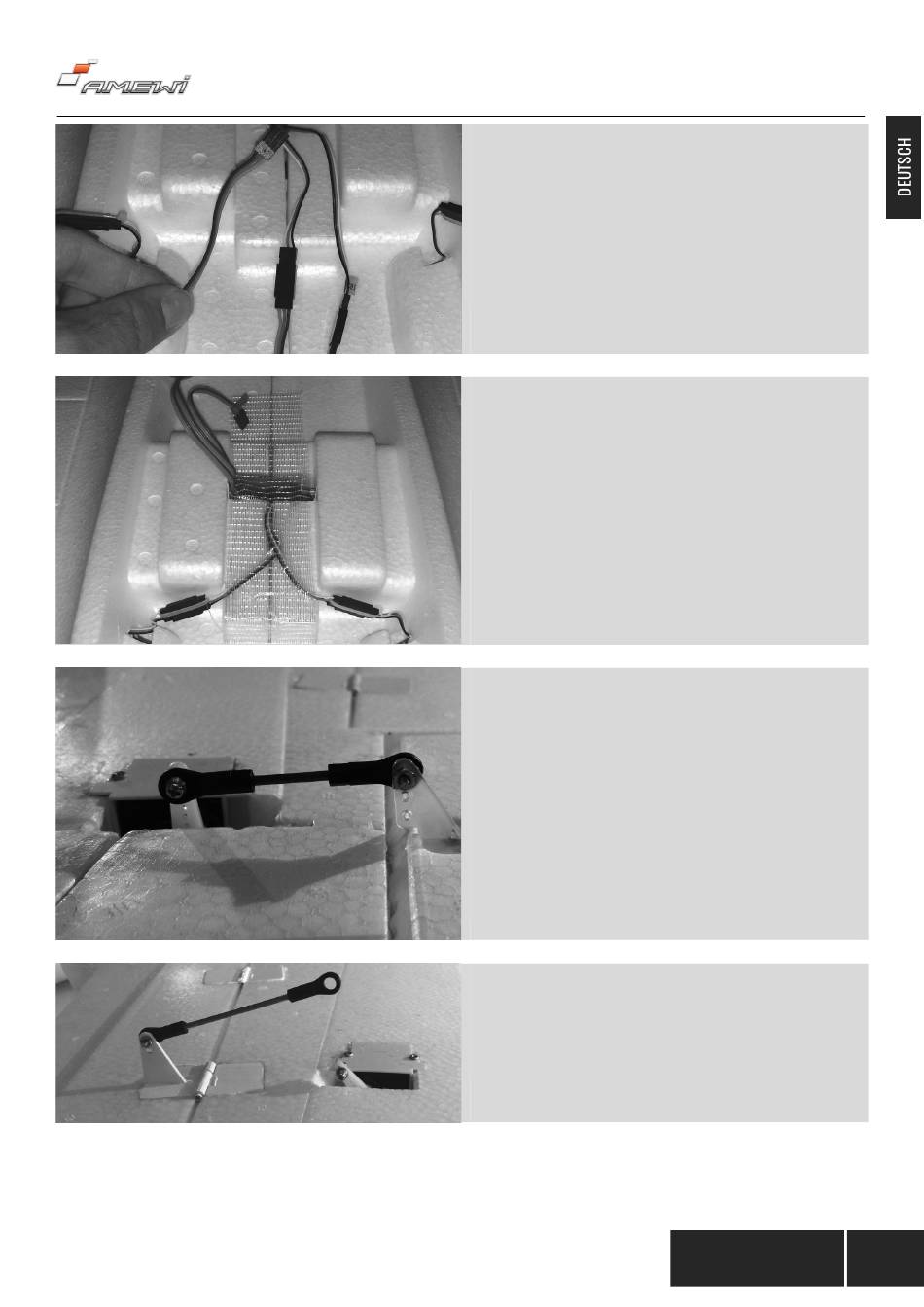 AMEWI

DEUTSCH