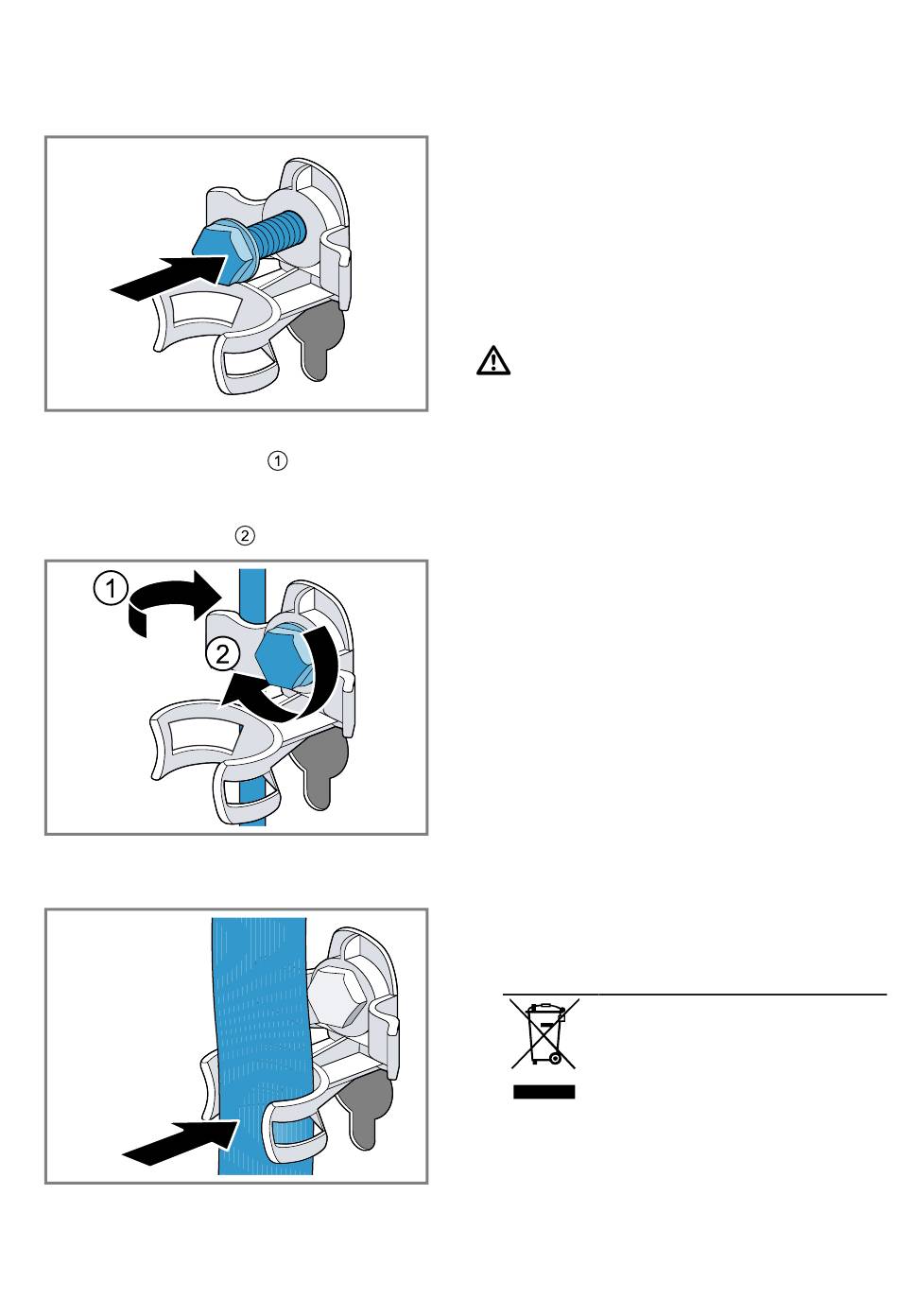 ①

②

1

2