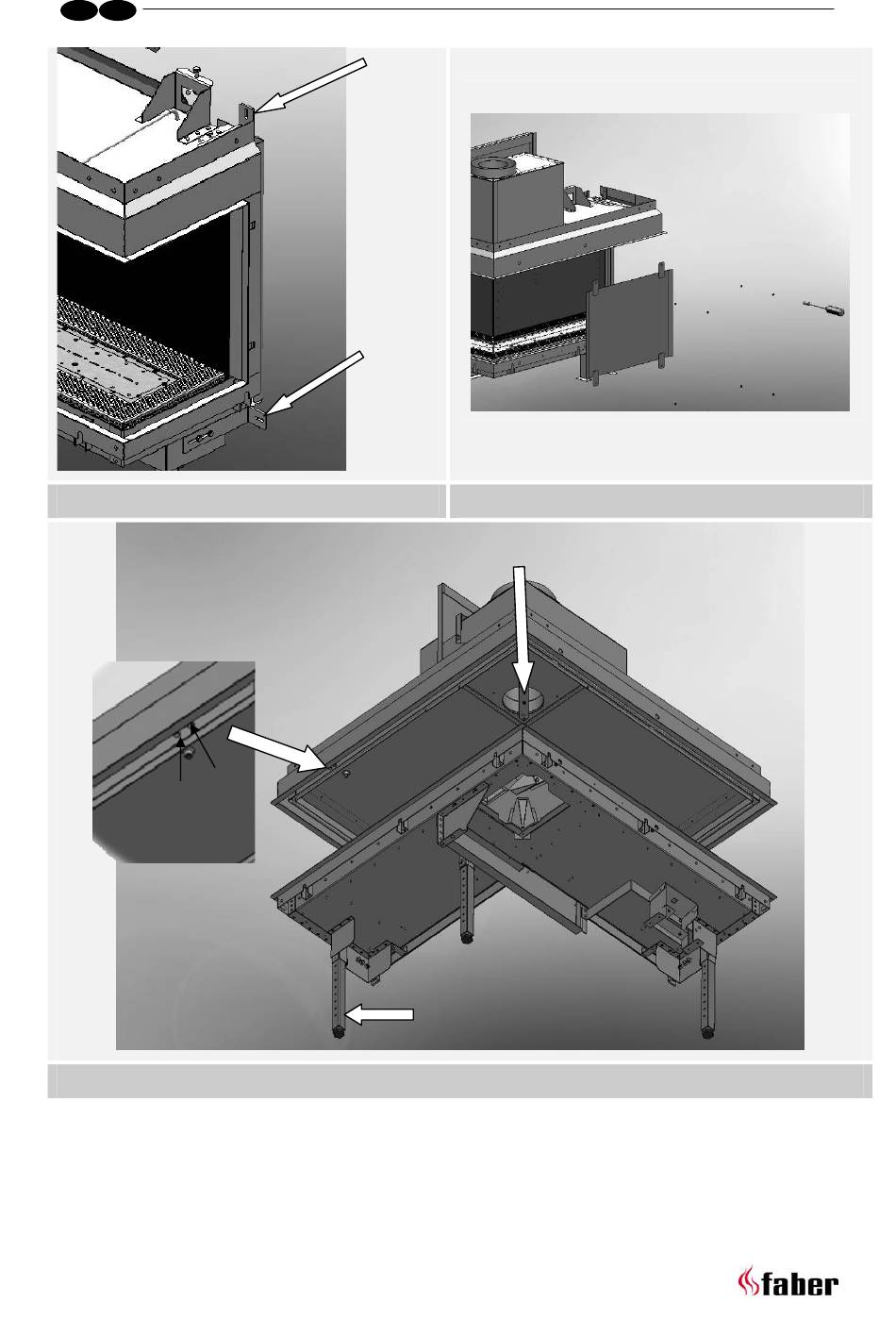 faber