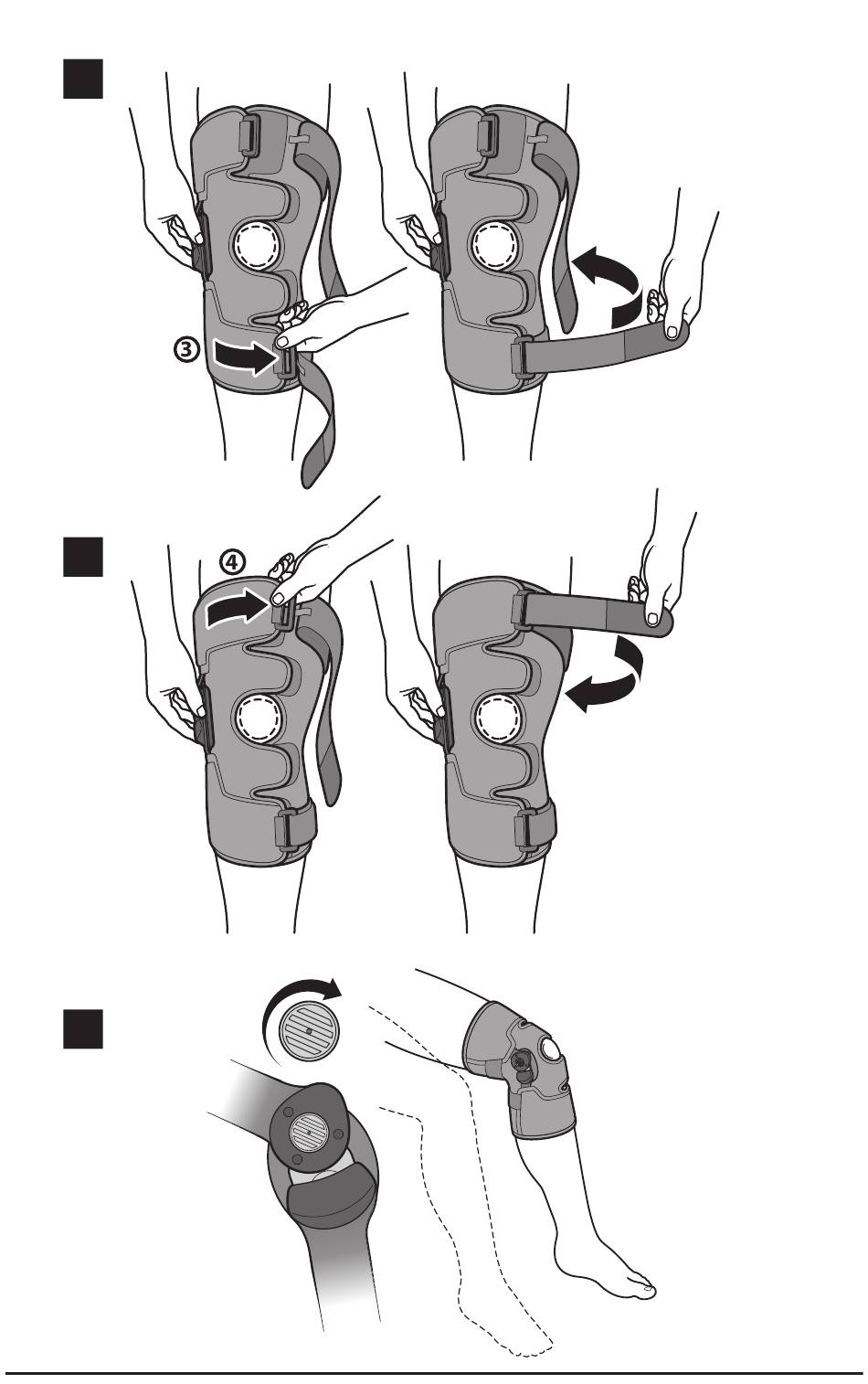 ③

④