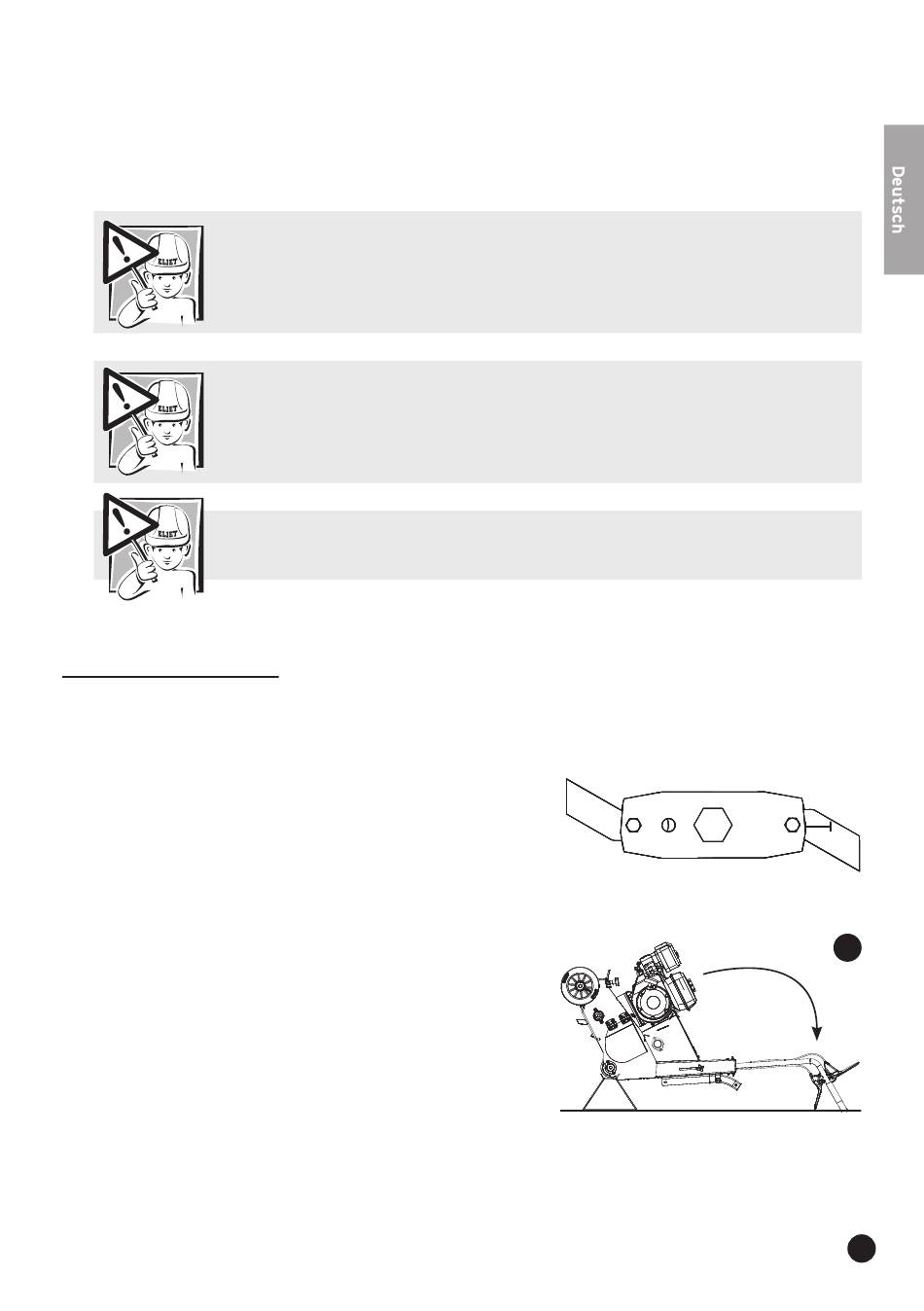 Deutsch

ELIET

ELIET

ELIET