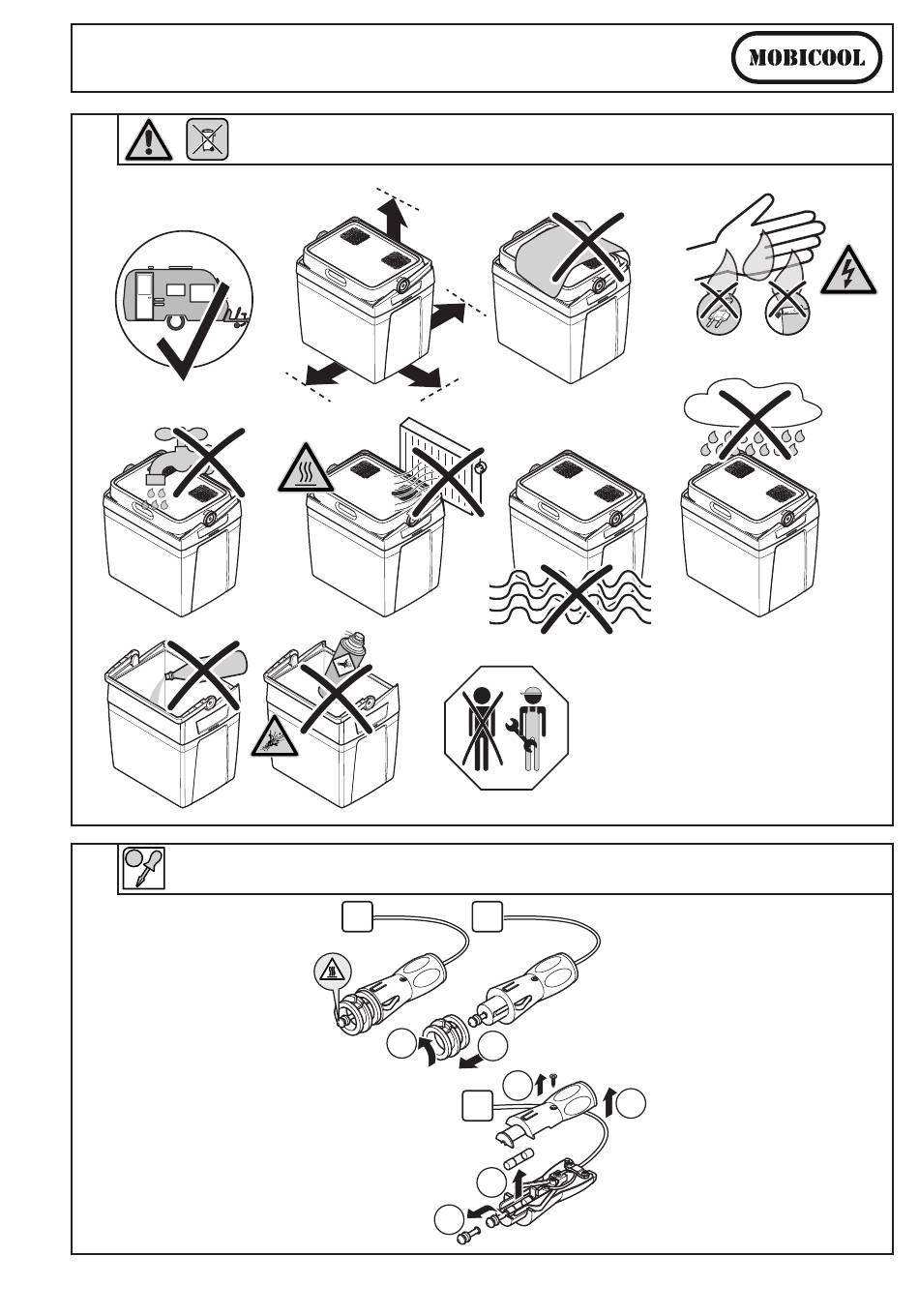 MOBICOOL