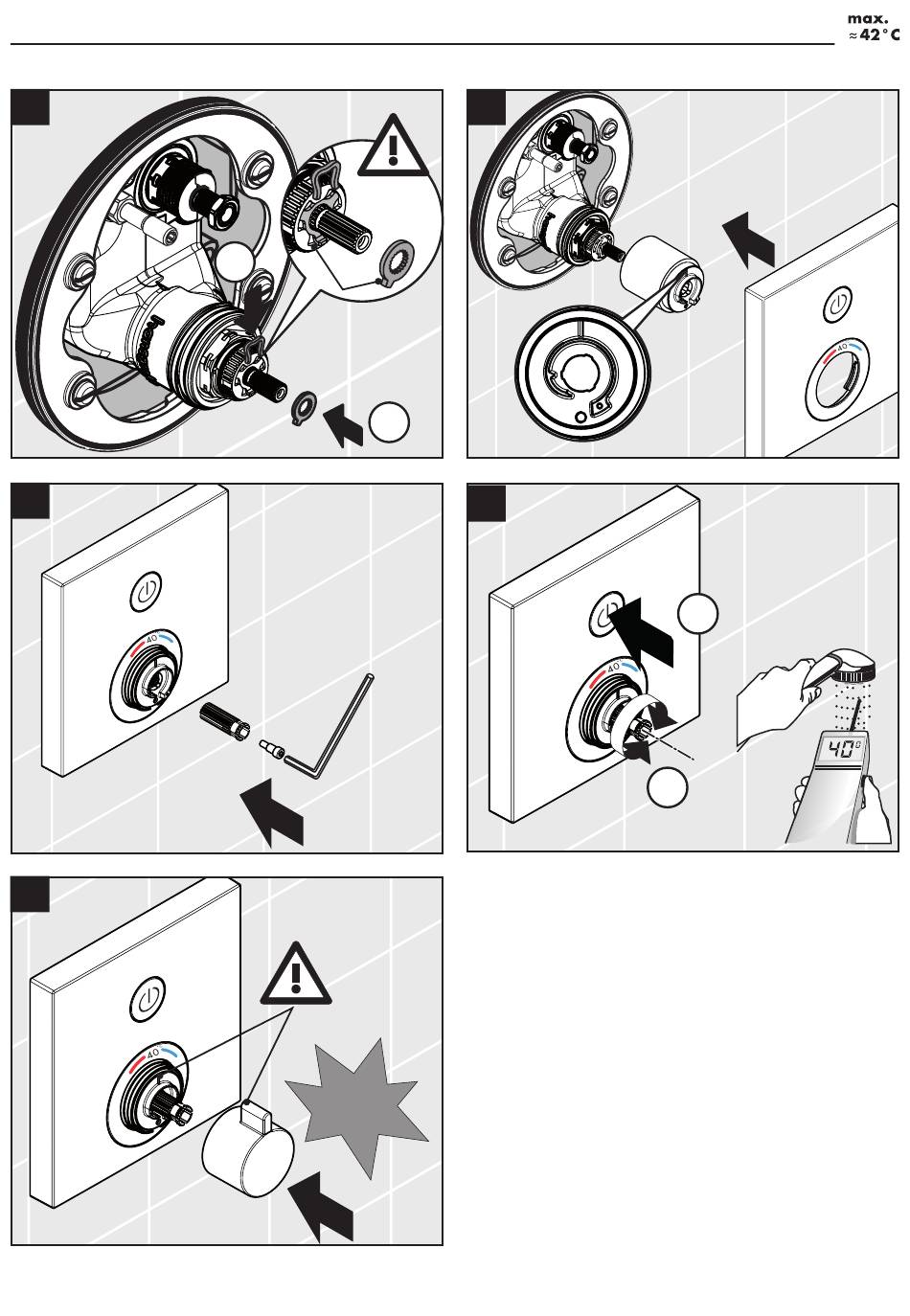 max.
≈42°C

40

40

40

40°

40