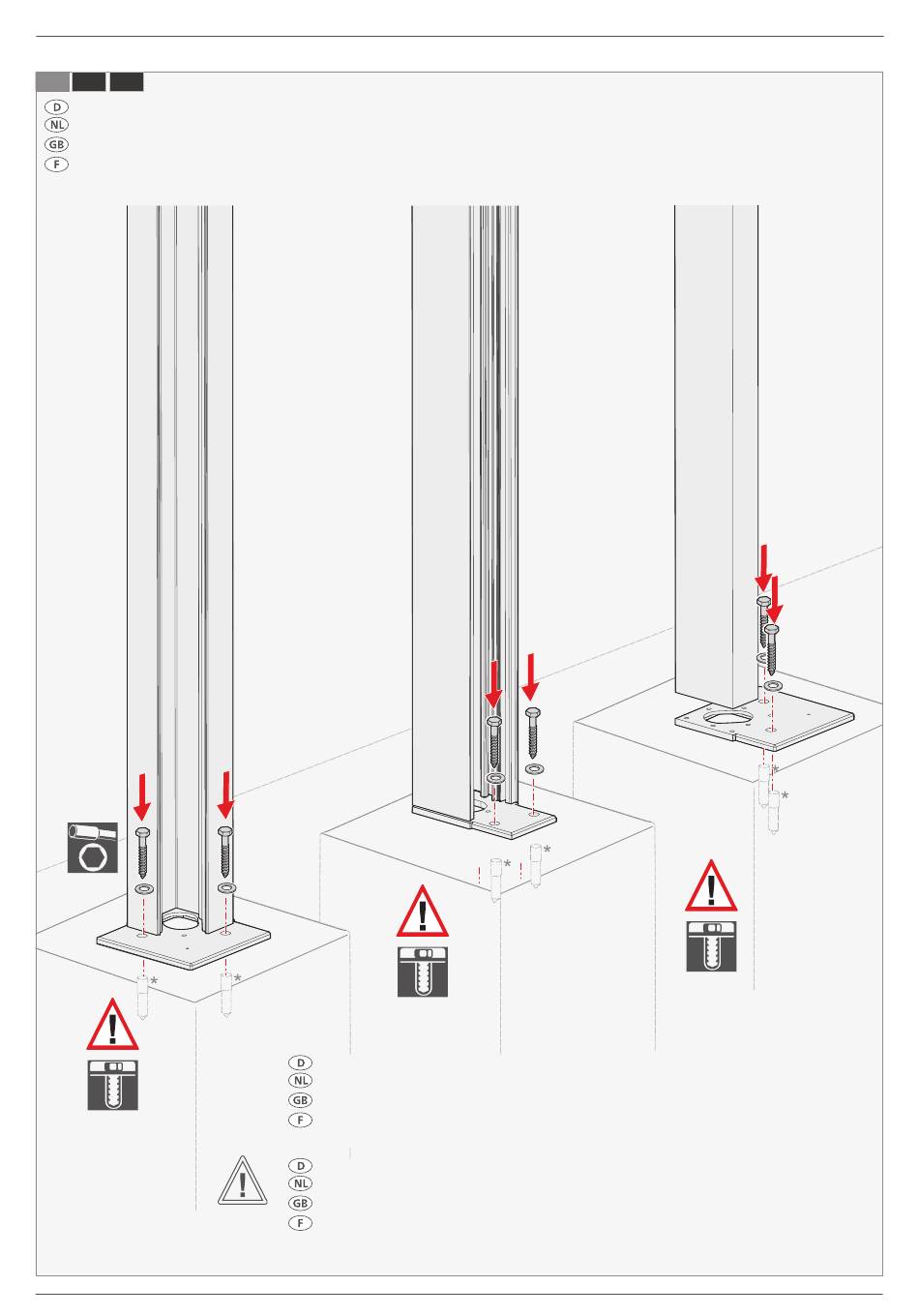 D
NL
GB
F

*
*
*
*
*
*

D
NL
GB
F

D
NL
GB
F