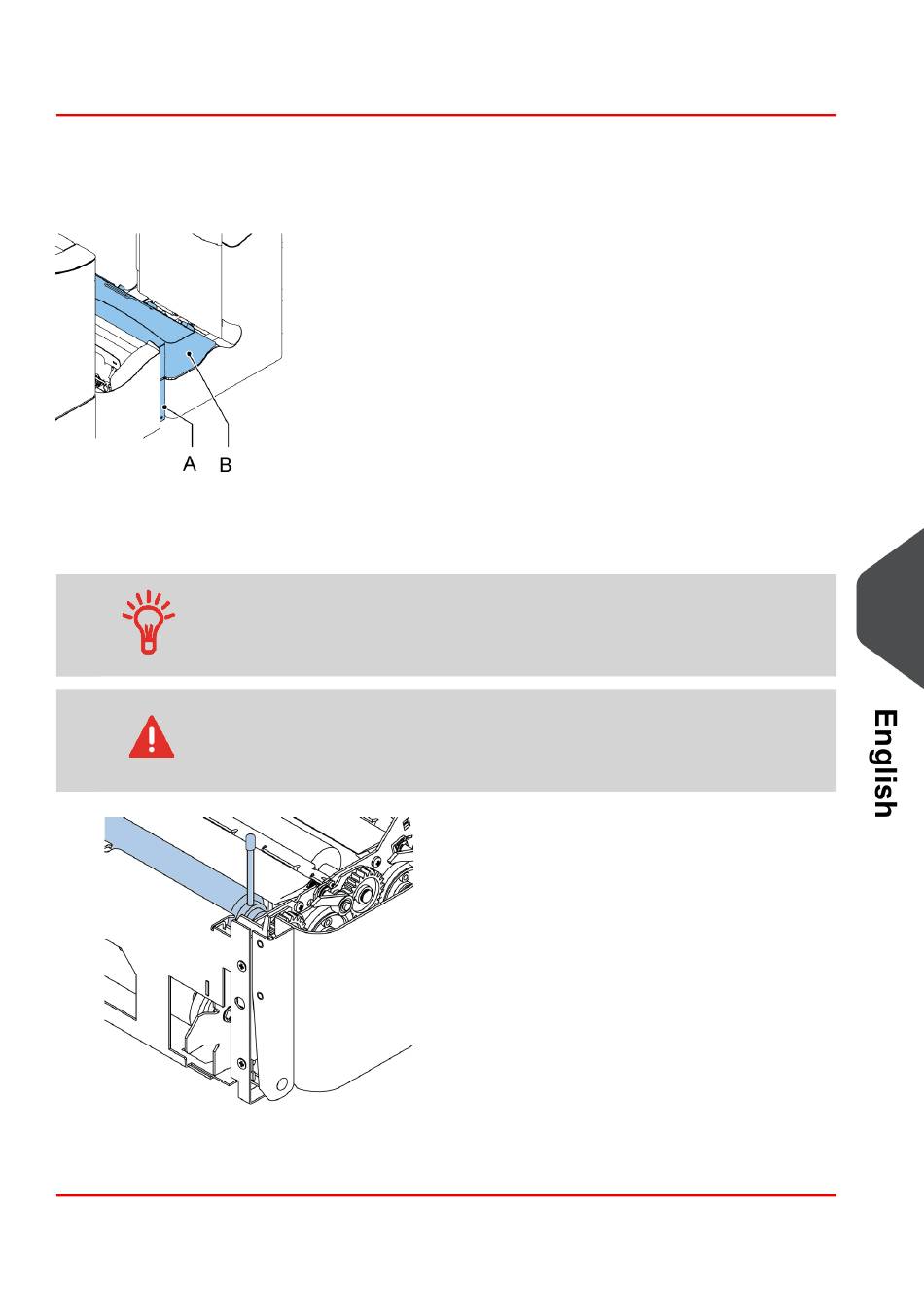 A B

English