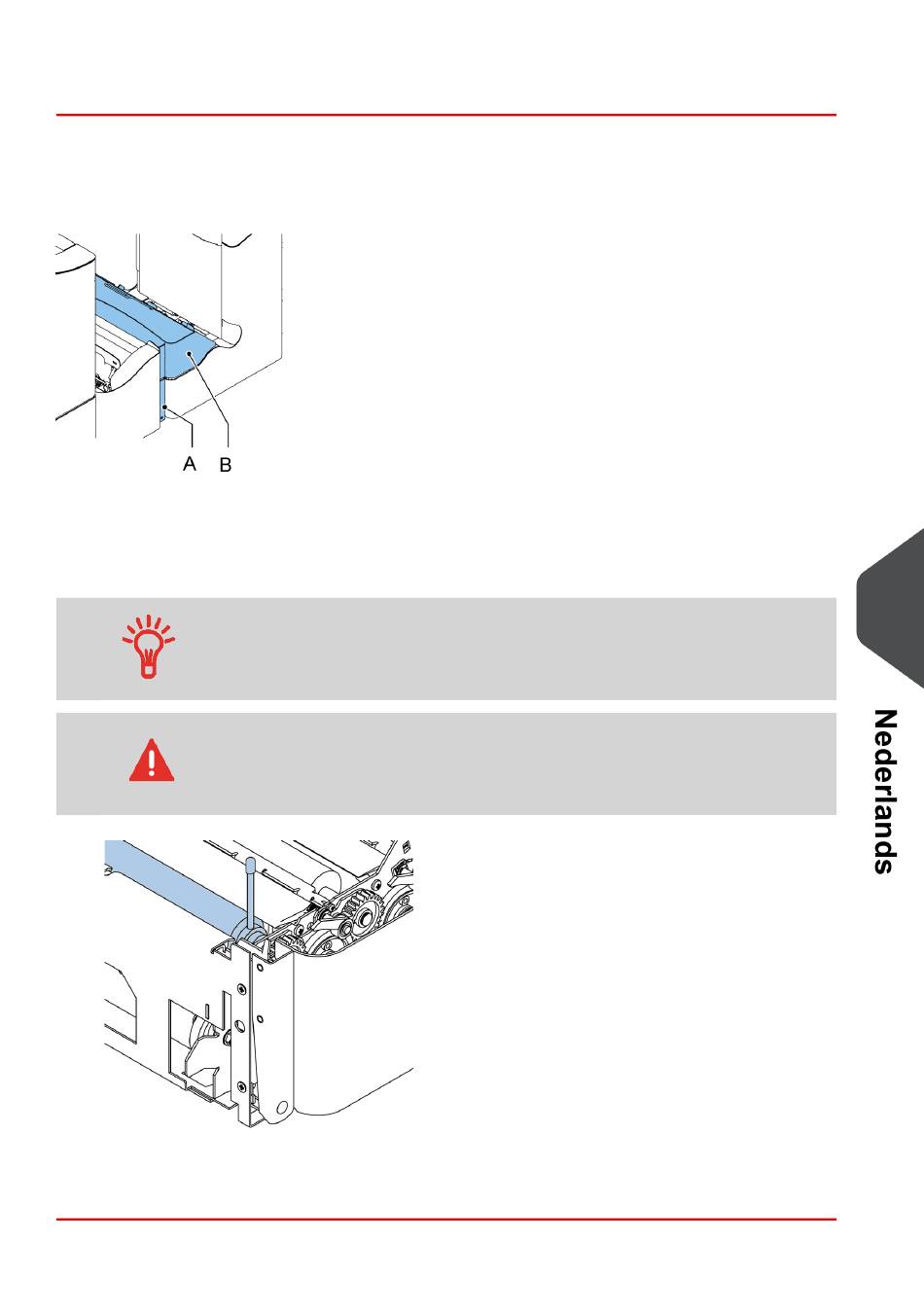 A B

Nederlands