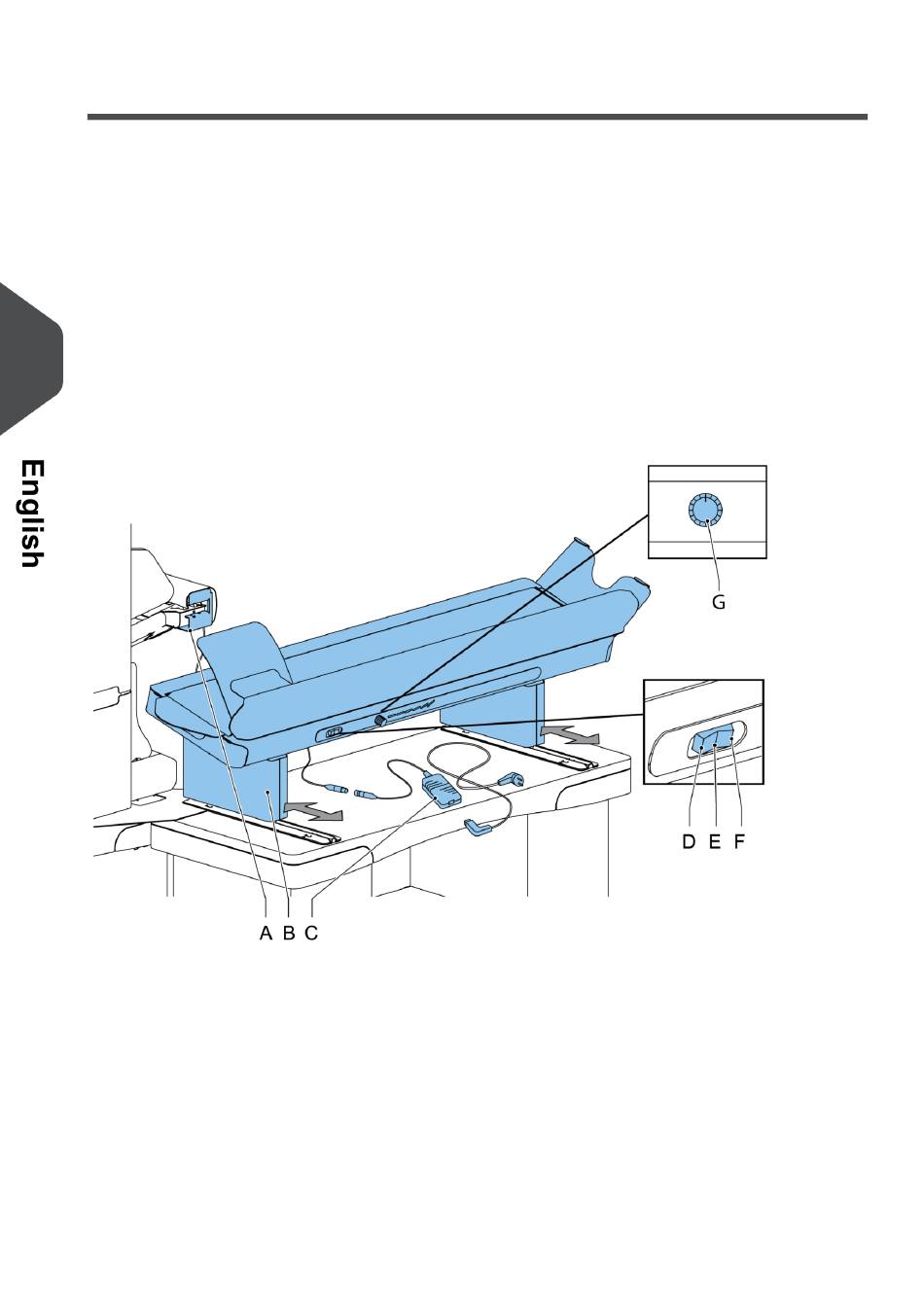 English

G

D E F

A B C