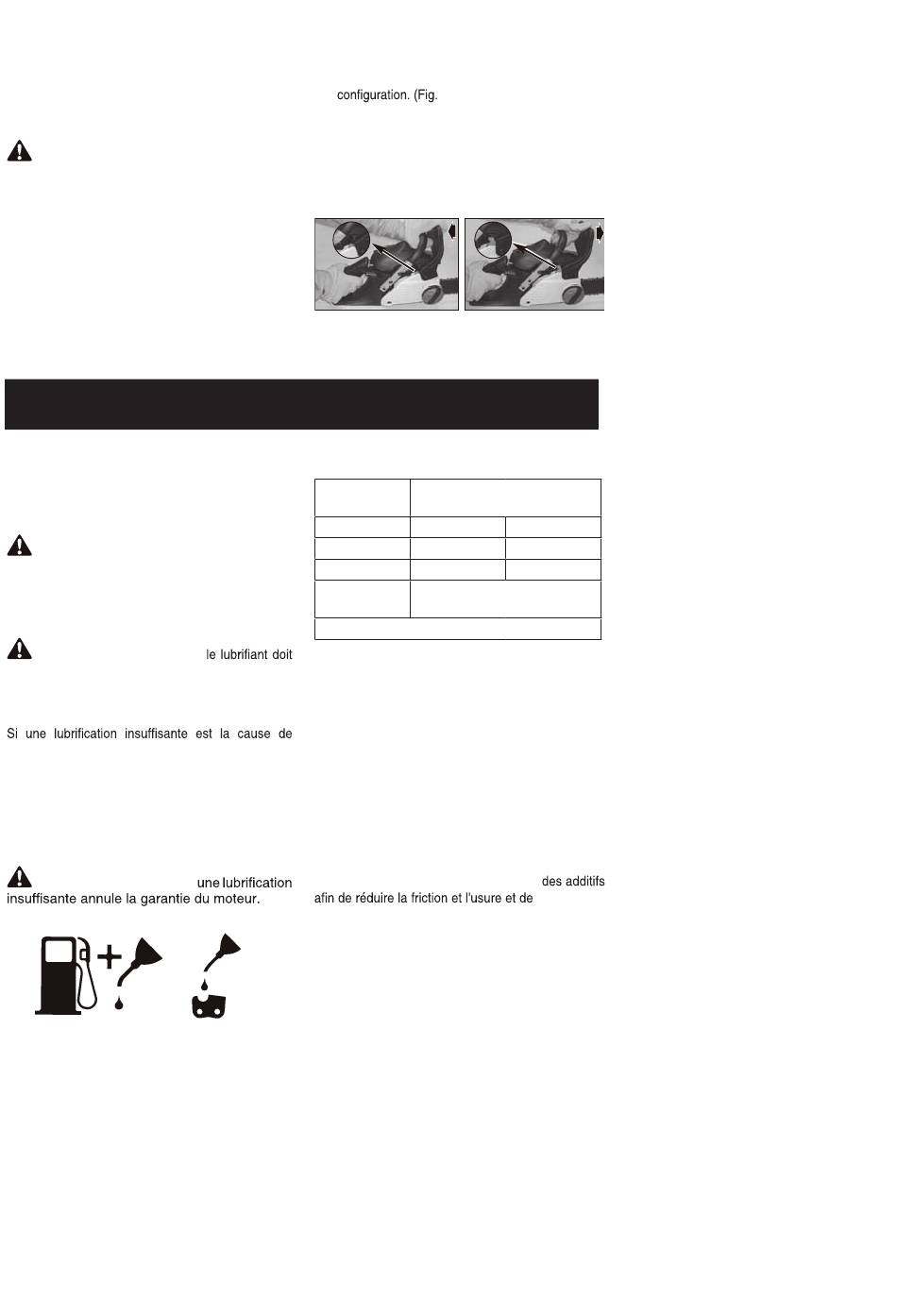 configuration. (Fig.

le lubrifiant doit

Si une lubrification insuffisante est la cause de

une lubrification insuffisante annule la garantie du moteur.

des additifs afin de réduire la friction et l'usure et de