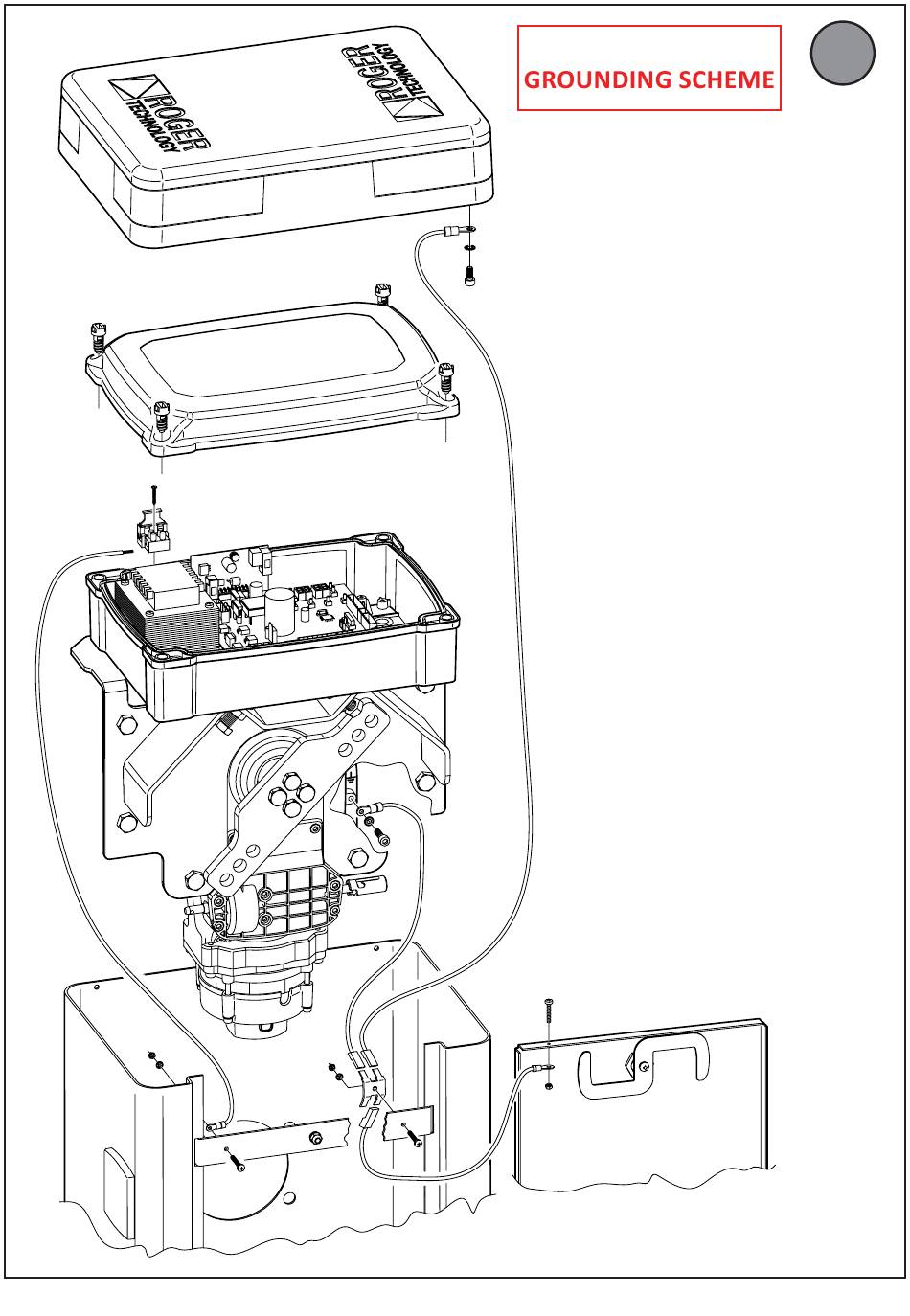 GROUNDING SCHEME

ROGER TECHNOLOGY

ROGER TECHNOLOGY