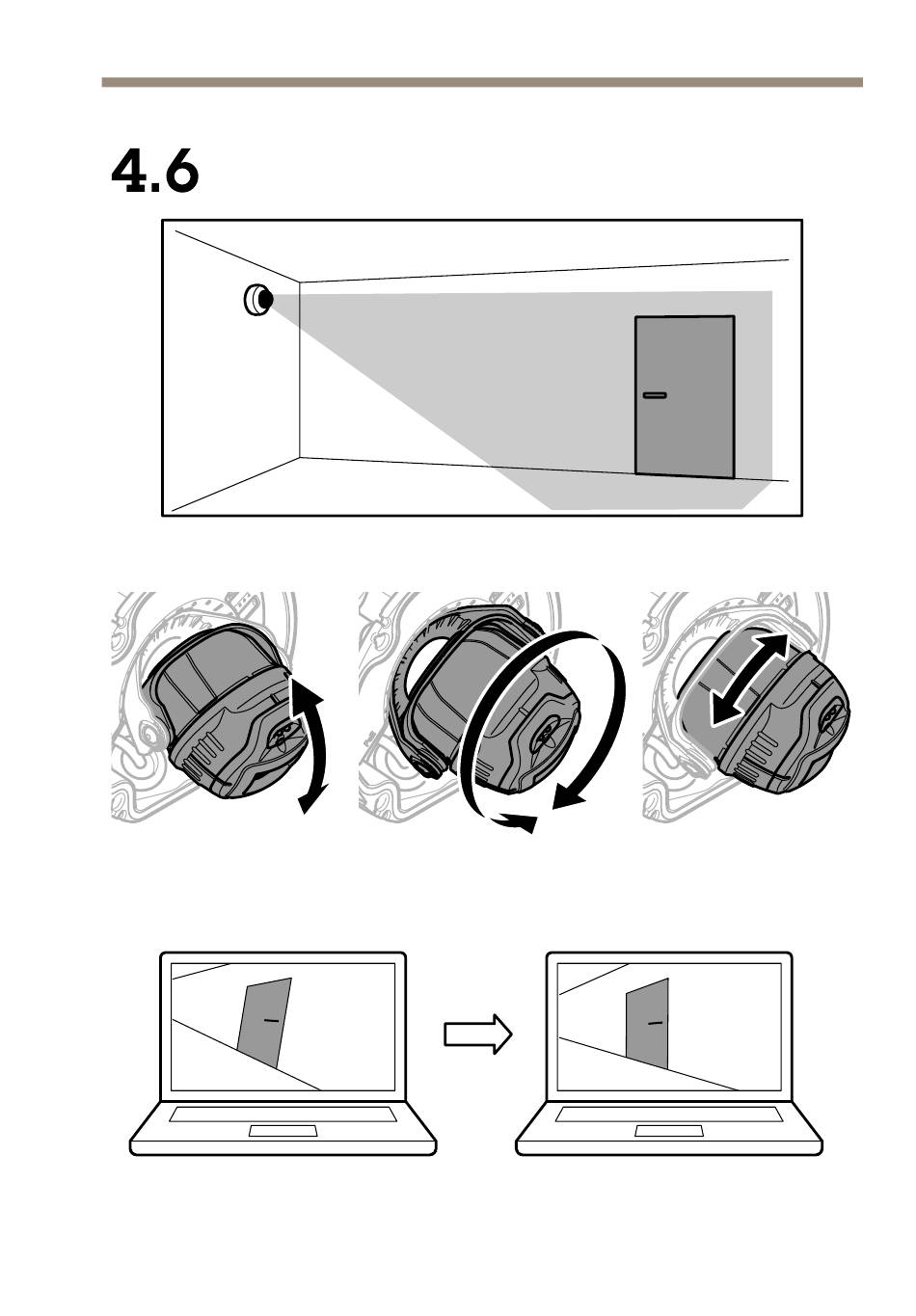 4.6