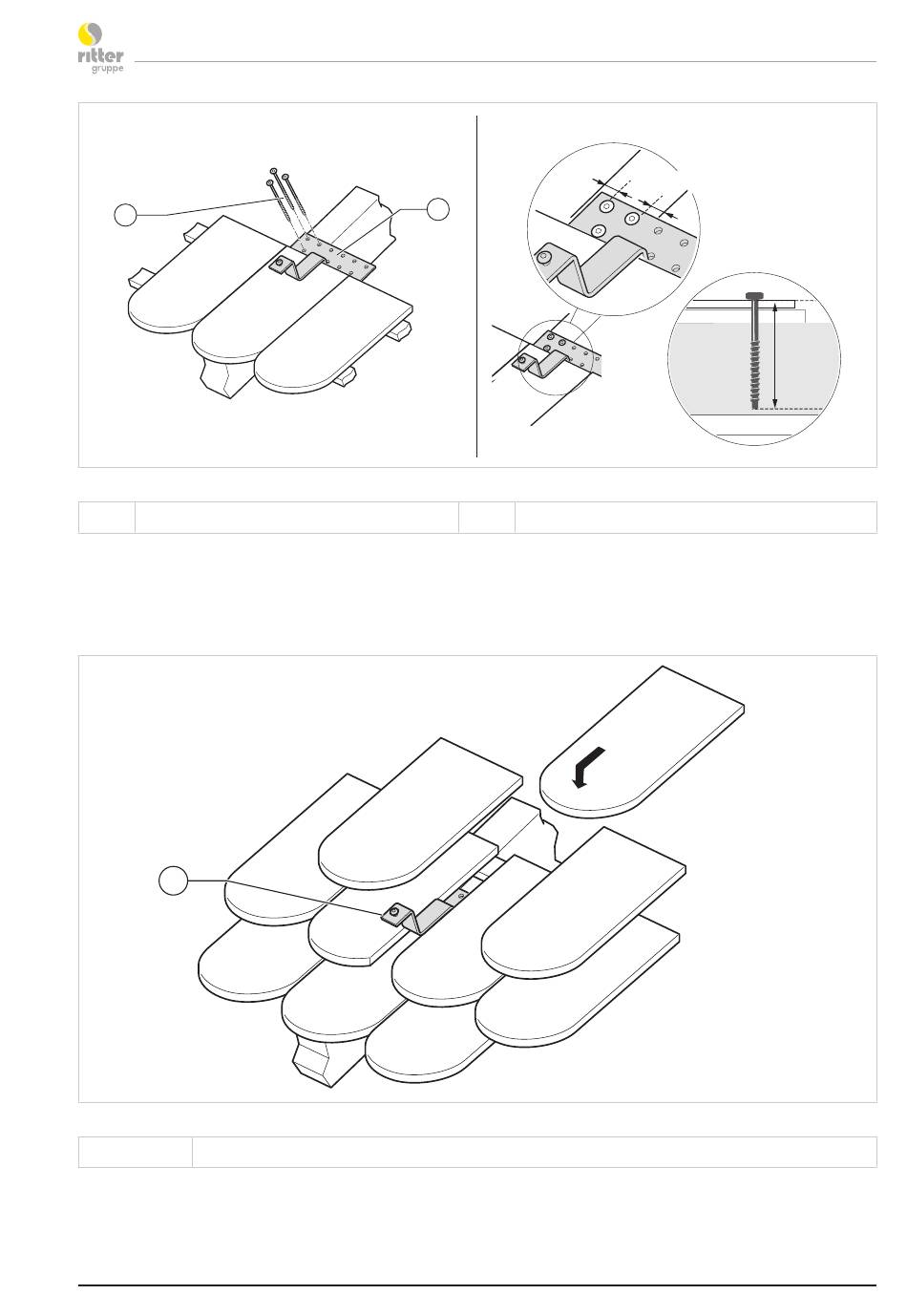 ritter
gruppe