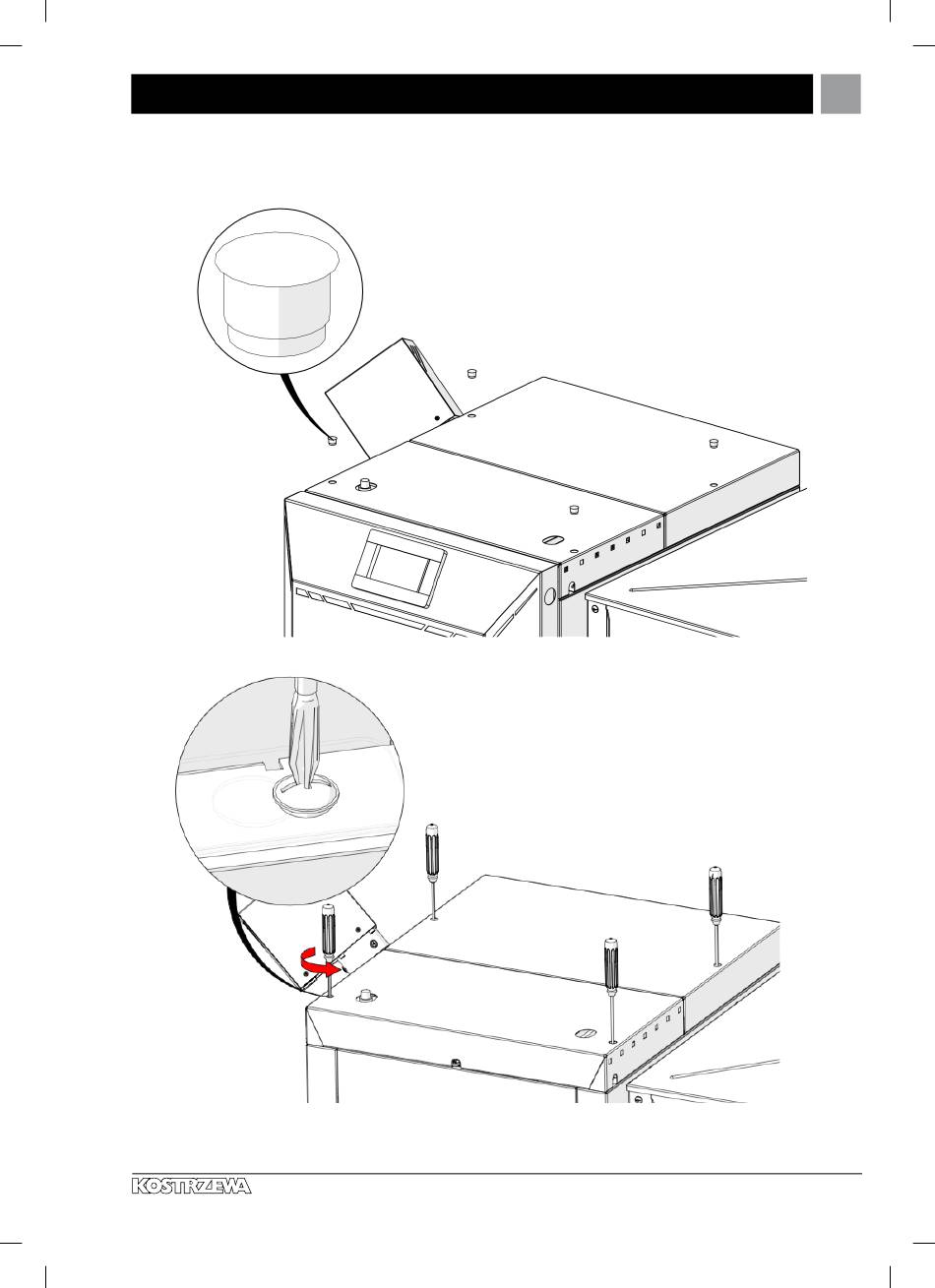 KOSTRZEWA