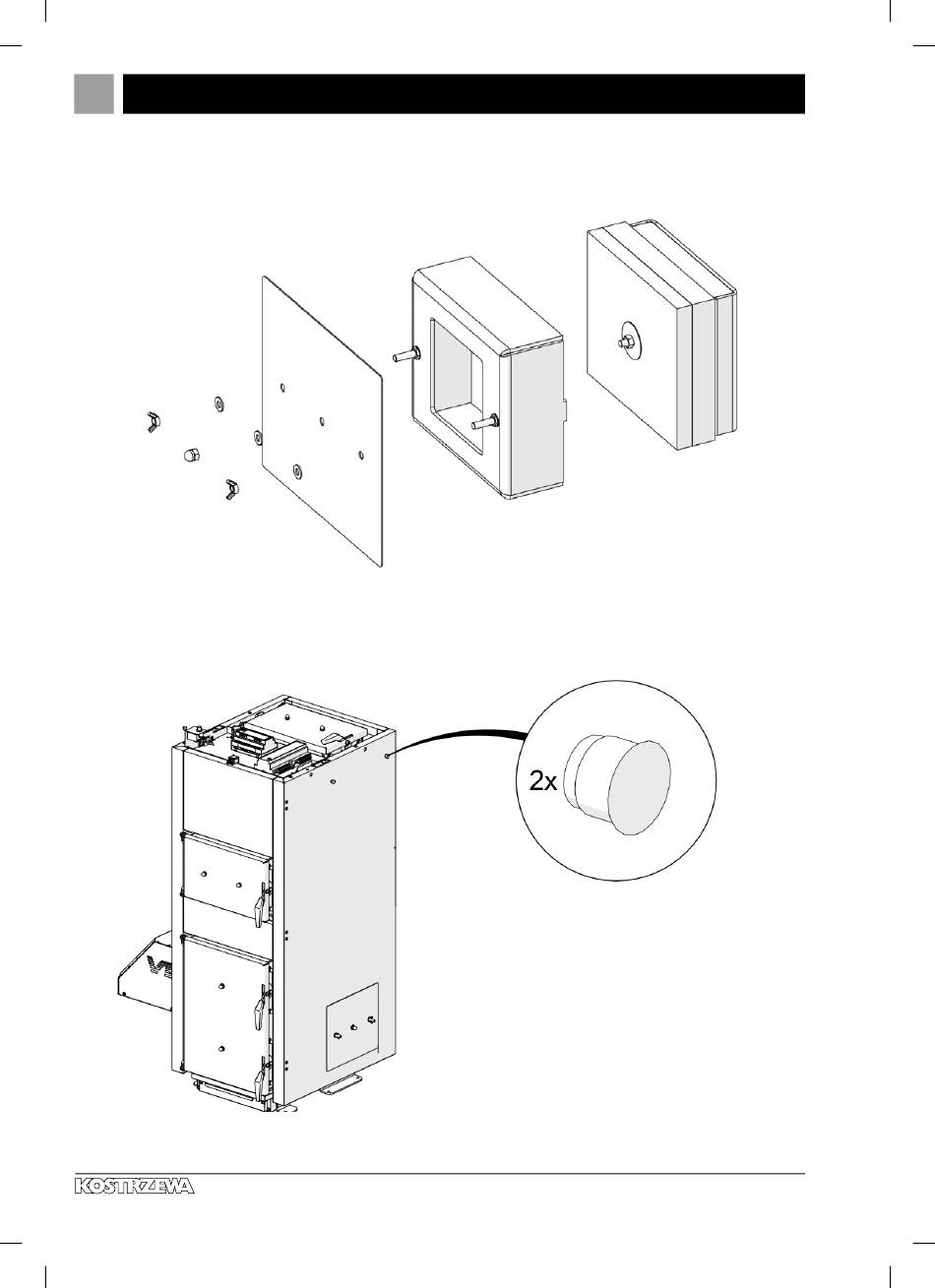 2x

KOSTRZEWA