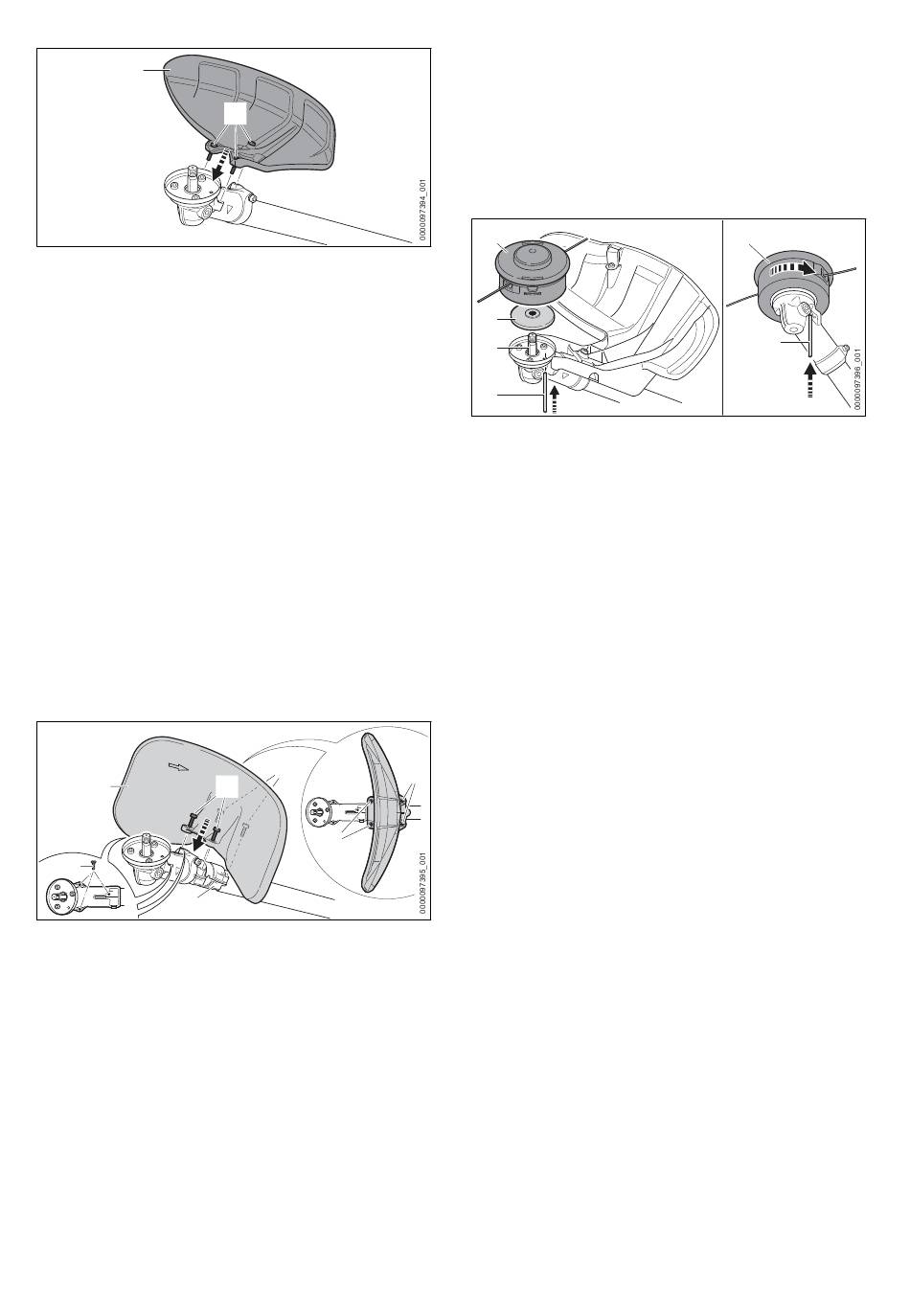 0000097394_001

0000097396_001

0000097395_001