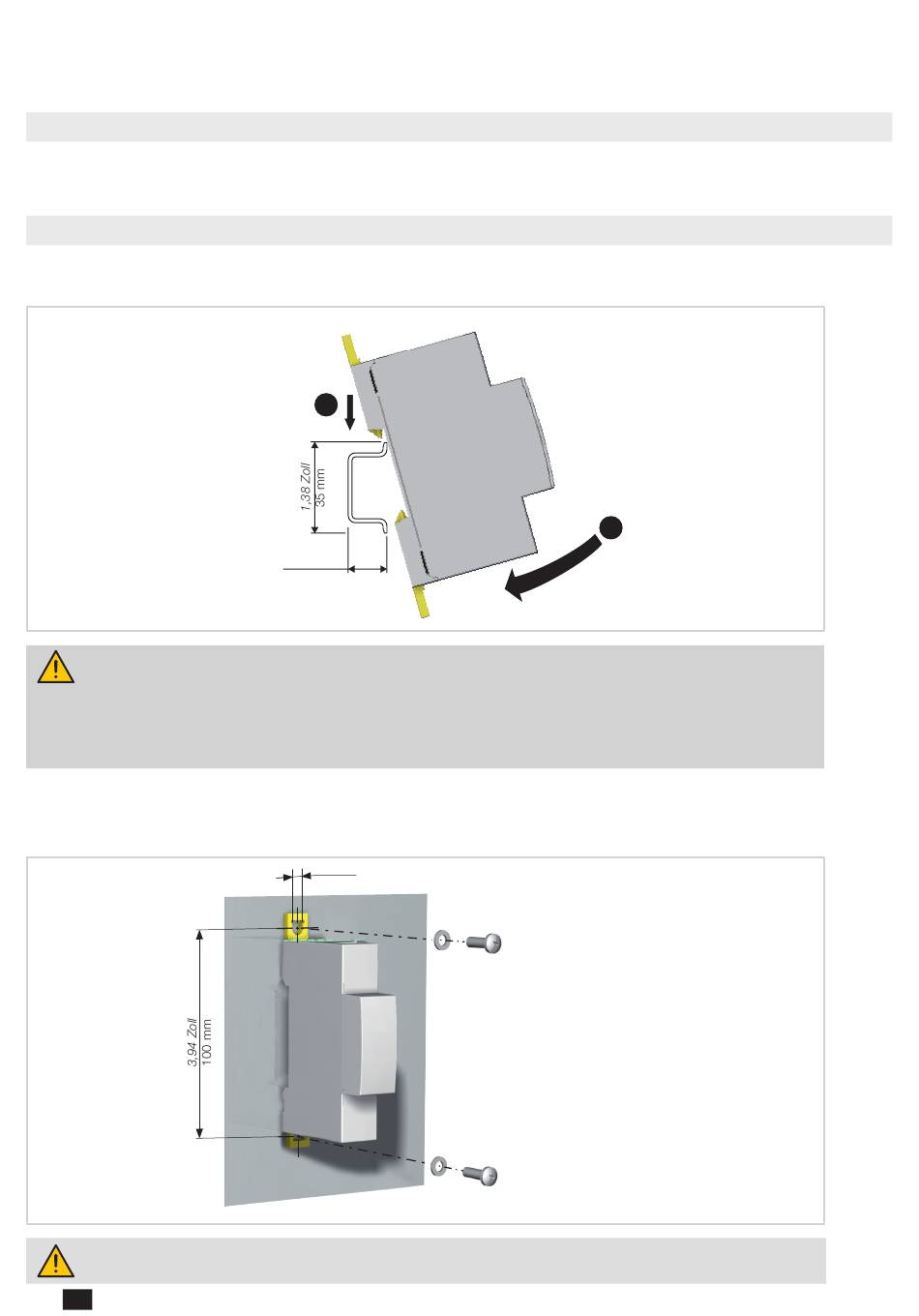 1,38 Zoll
35 mm

3,94 Zoll
100 mm