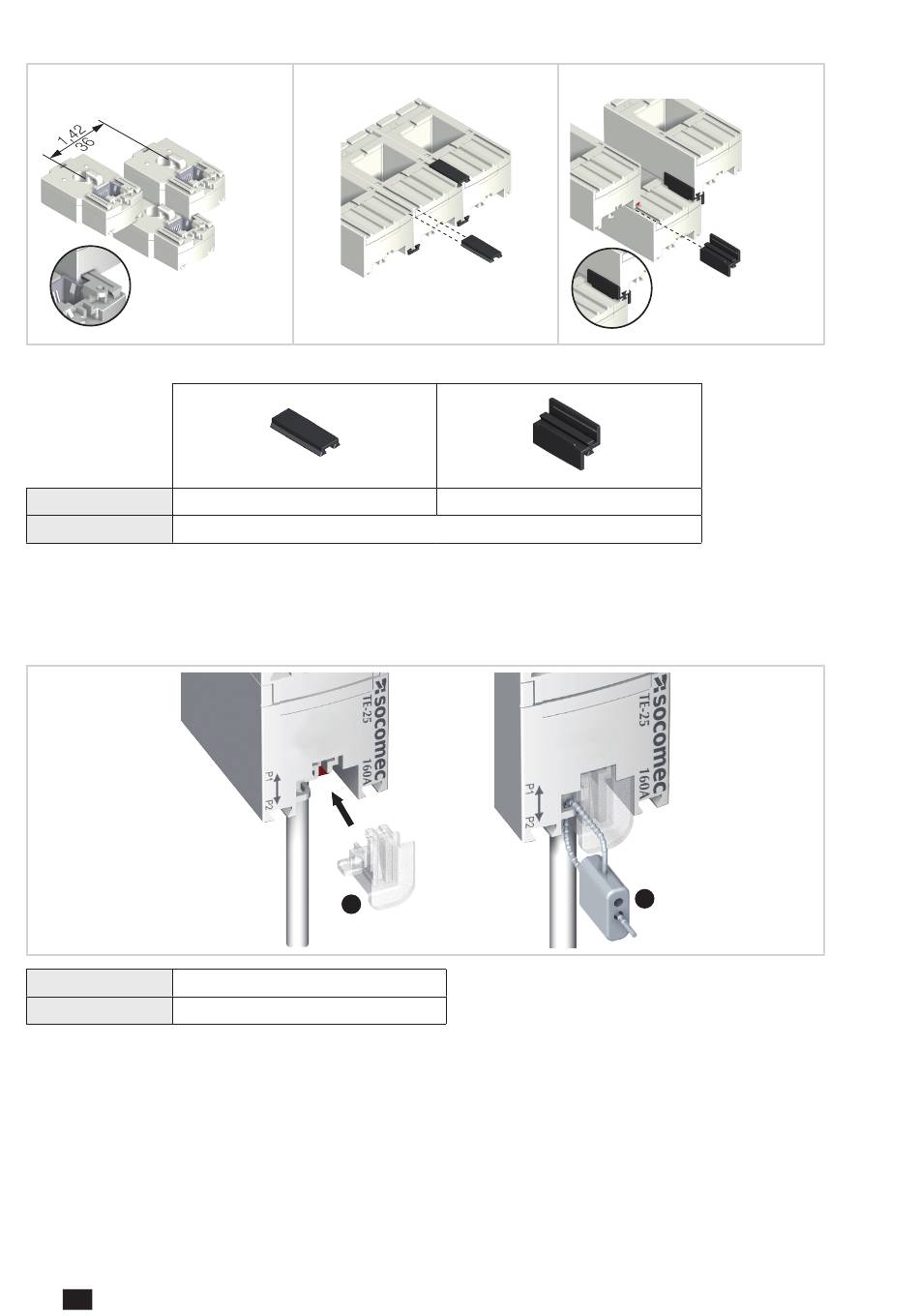 1.42
36

socomec
TE-25
160A
P1
P2

socomec
TE-25
160A
P1
P2