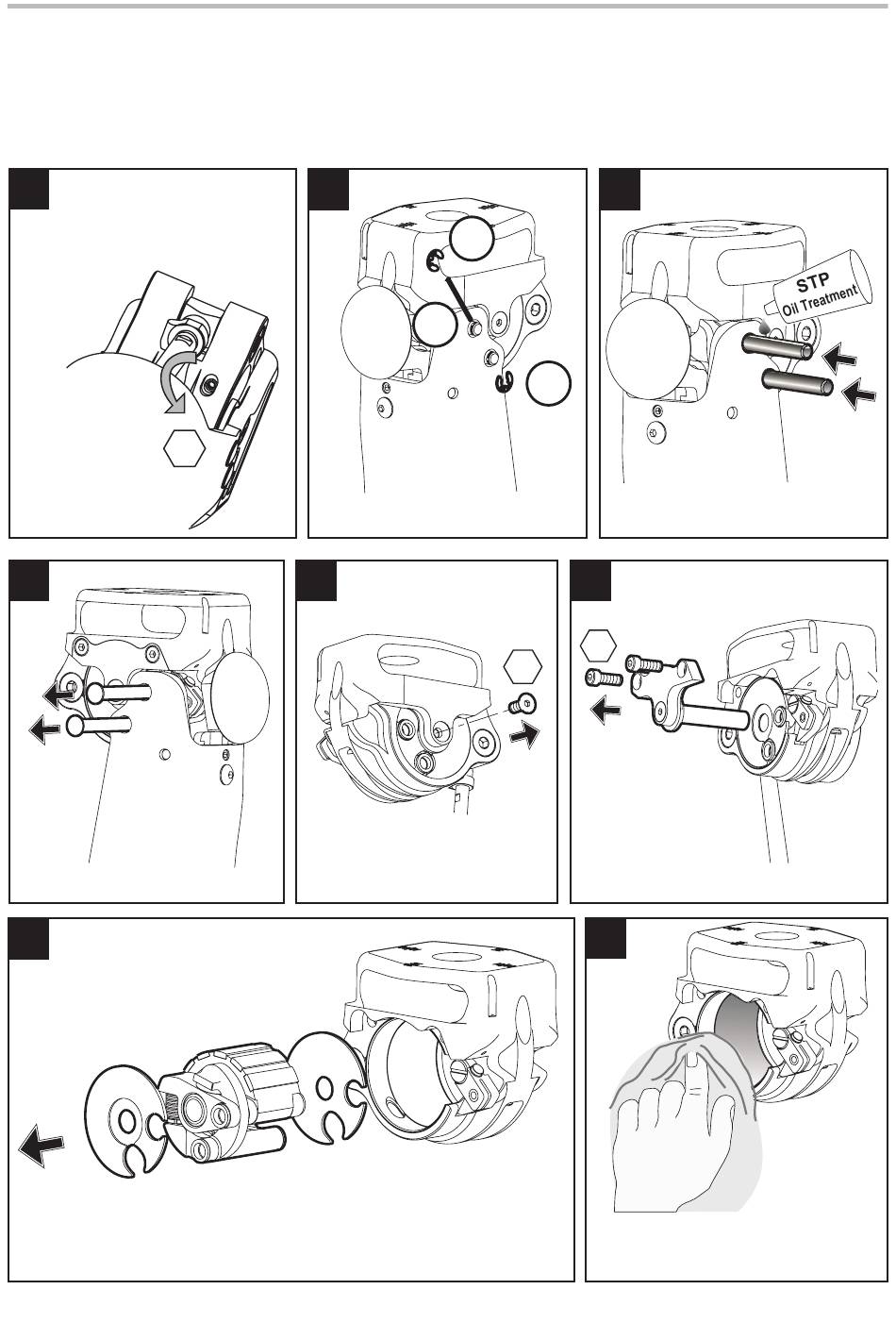 STP
Oil Treatment