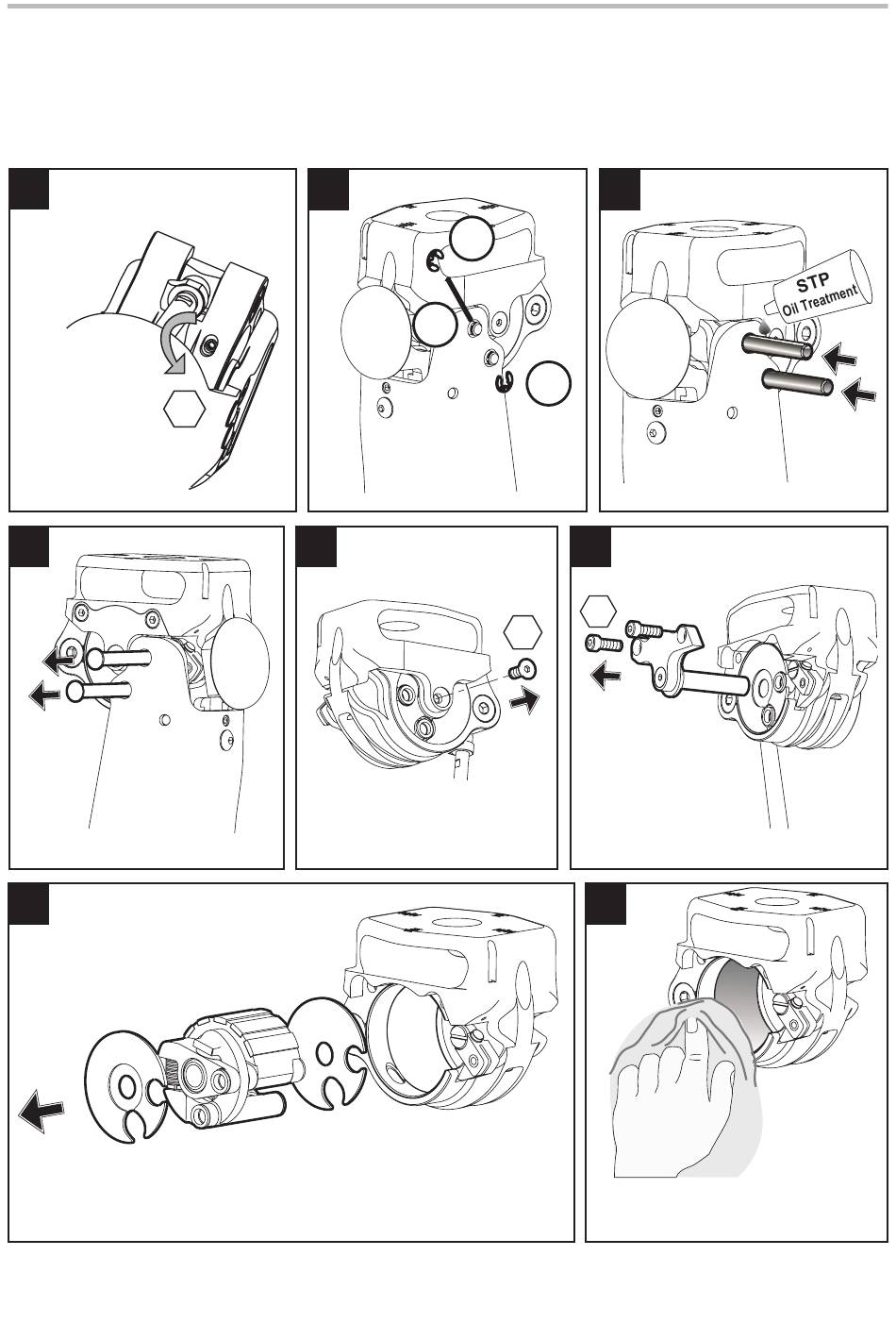 STP
Oil Treatment