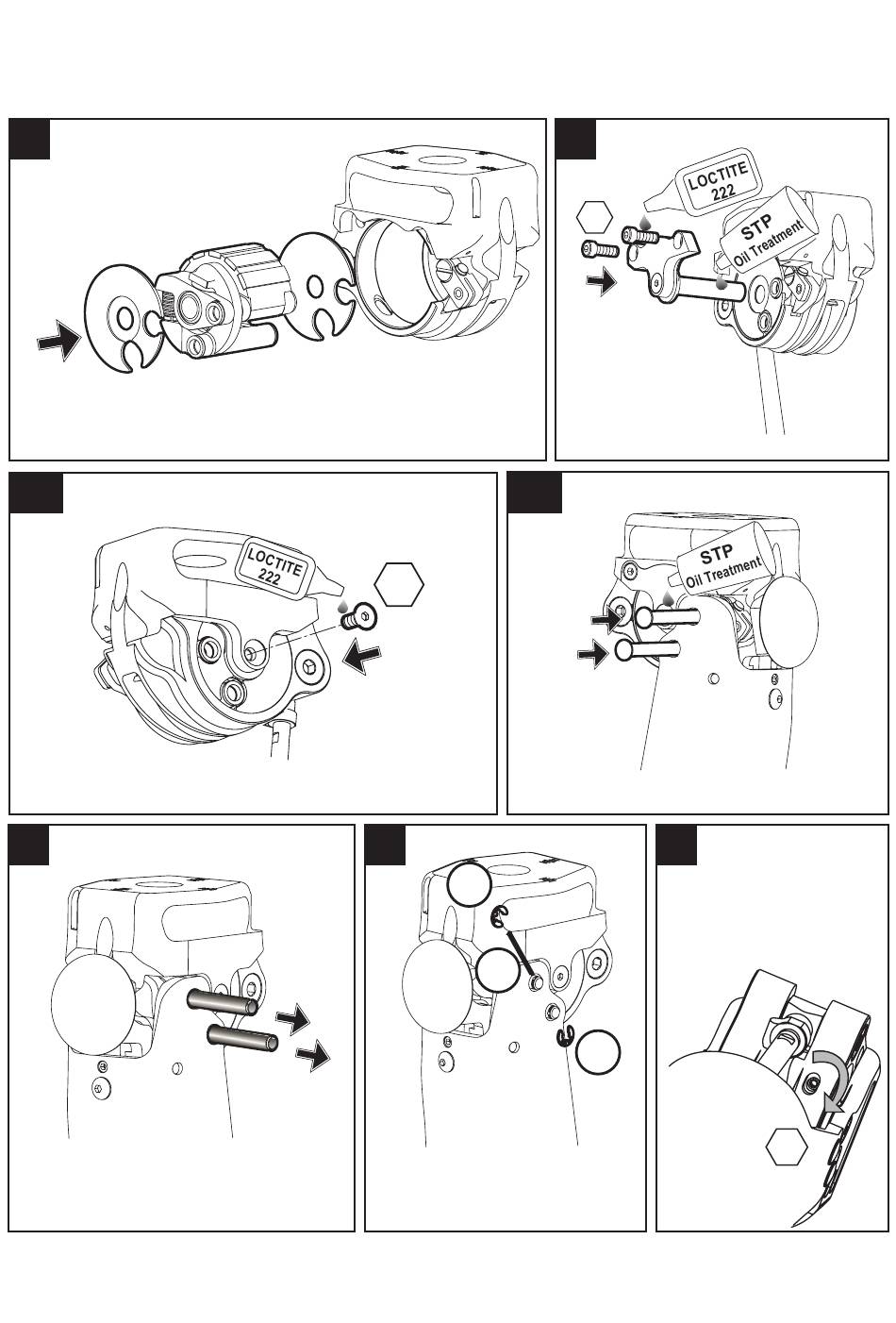 LOCTITE
222

STP
Oil Treatment

LOCTITE
222

STP
Oil Treatment