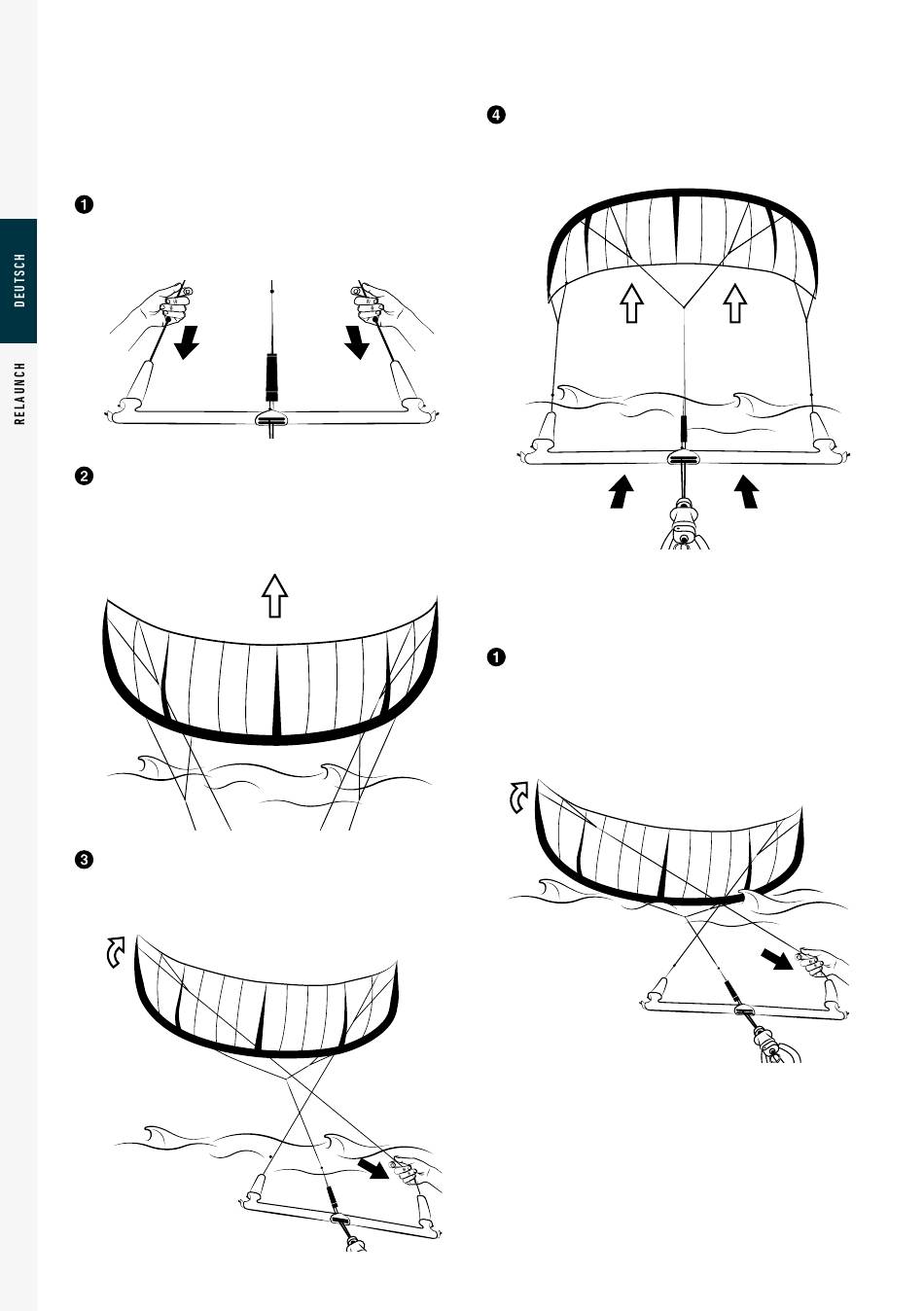 DEUTSCH

RELAUNCH

❶

❷

❸

❹

❶