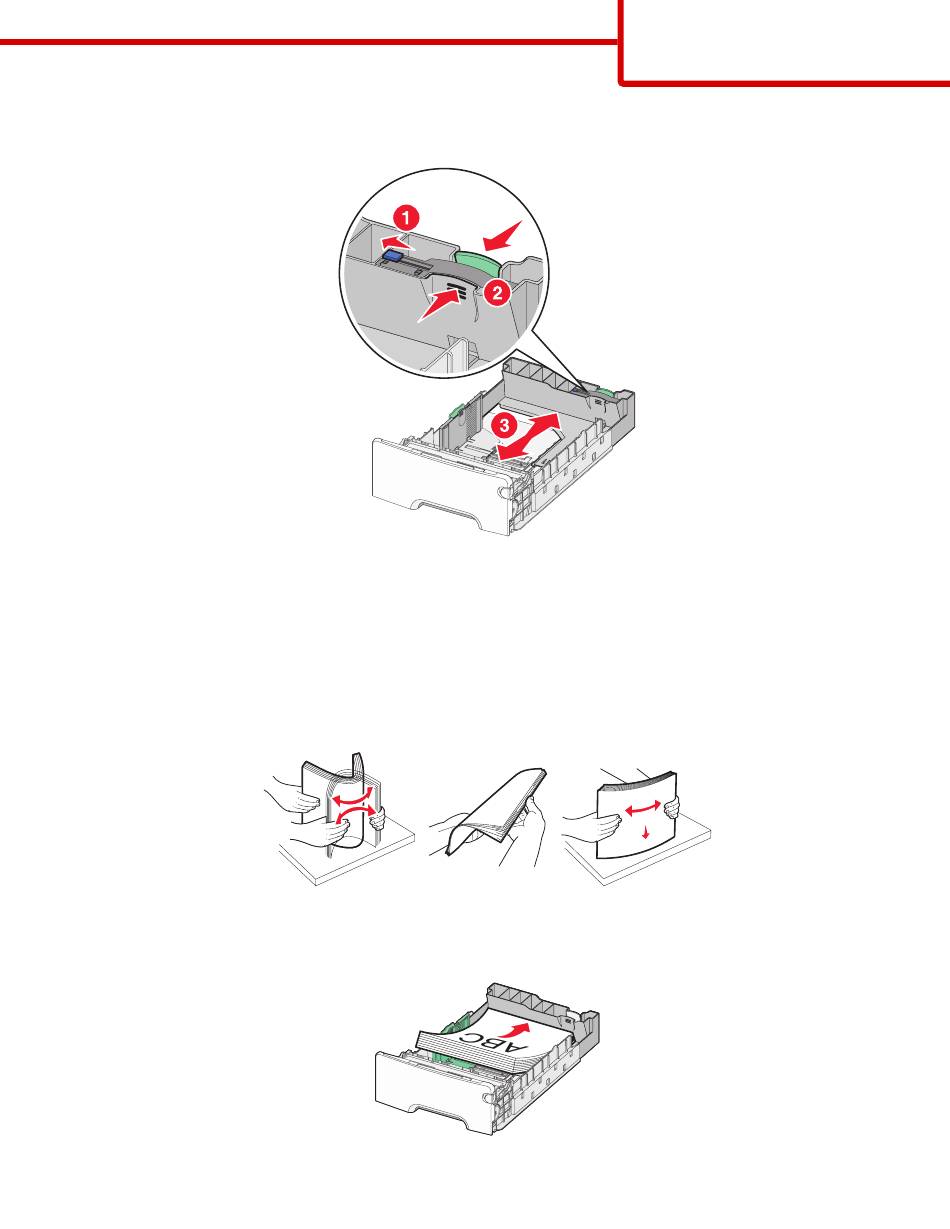 1

2

3

ABC