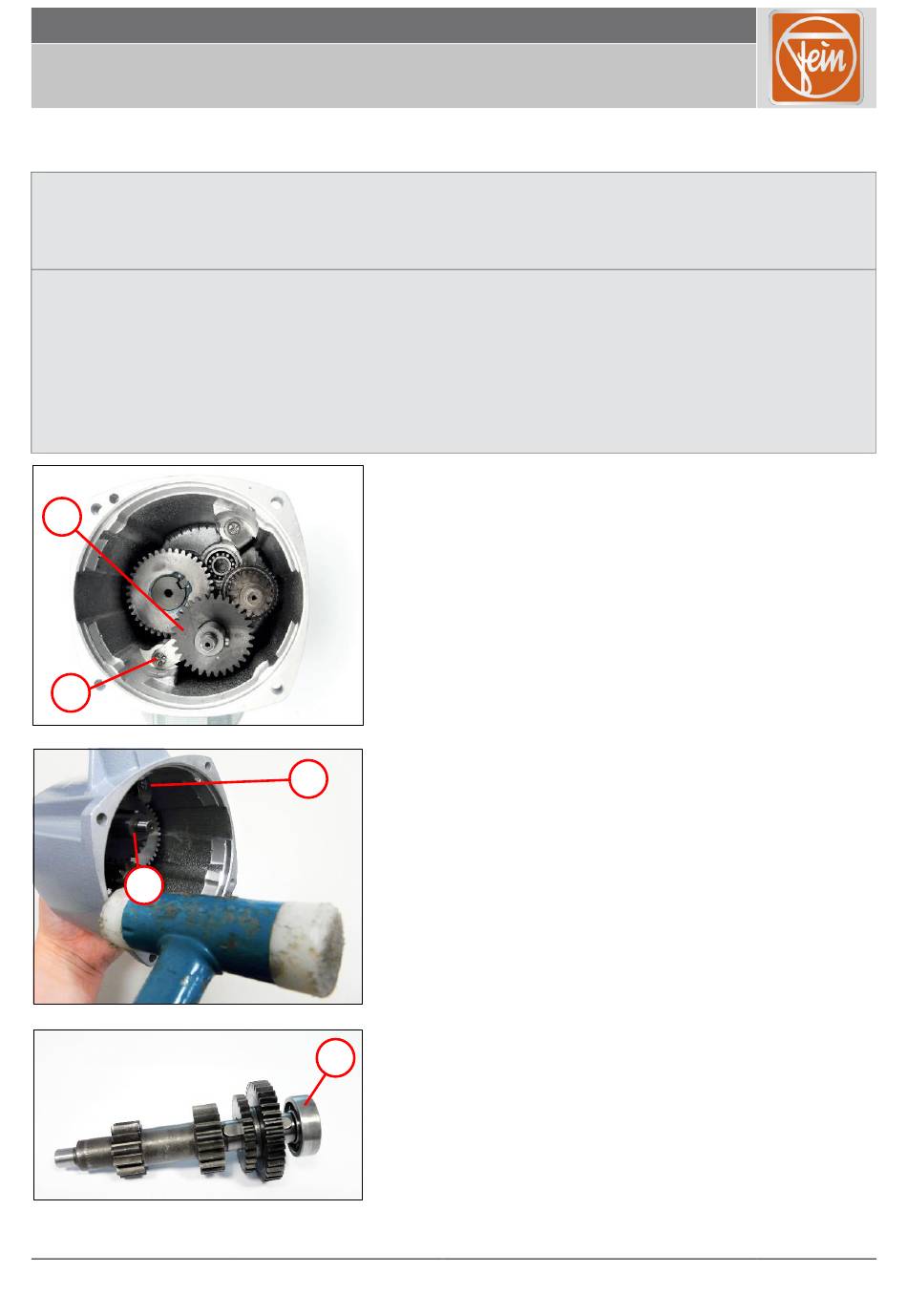 Fein