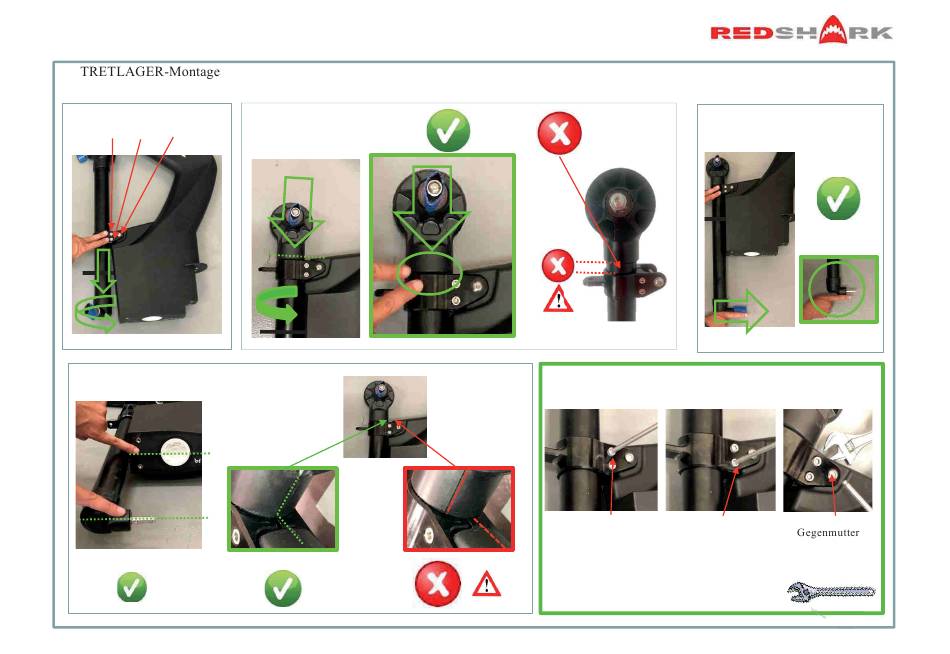 REDSHARK

TRETLAGER-Montage

Gegenmutter