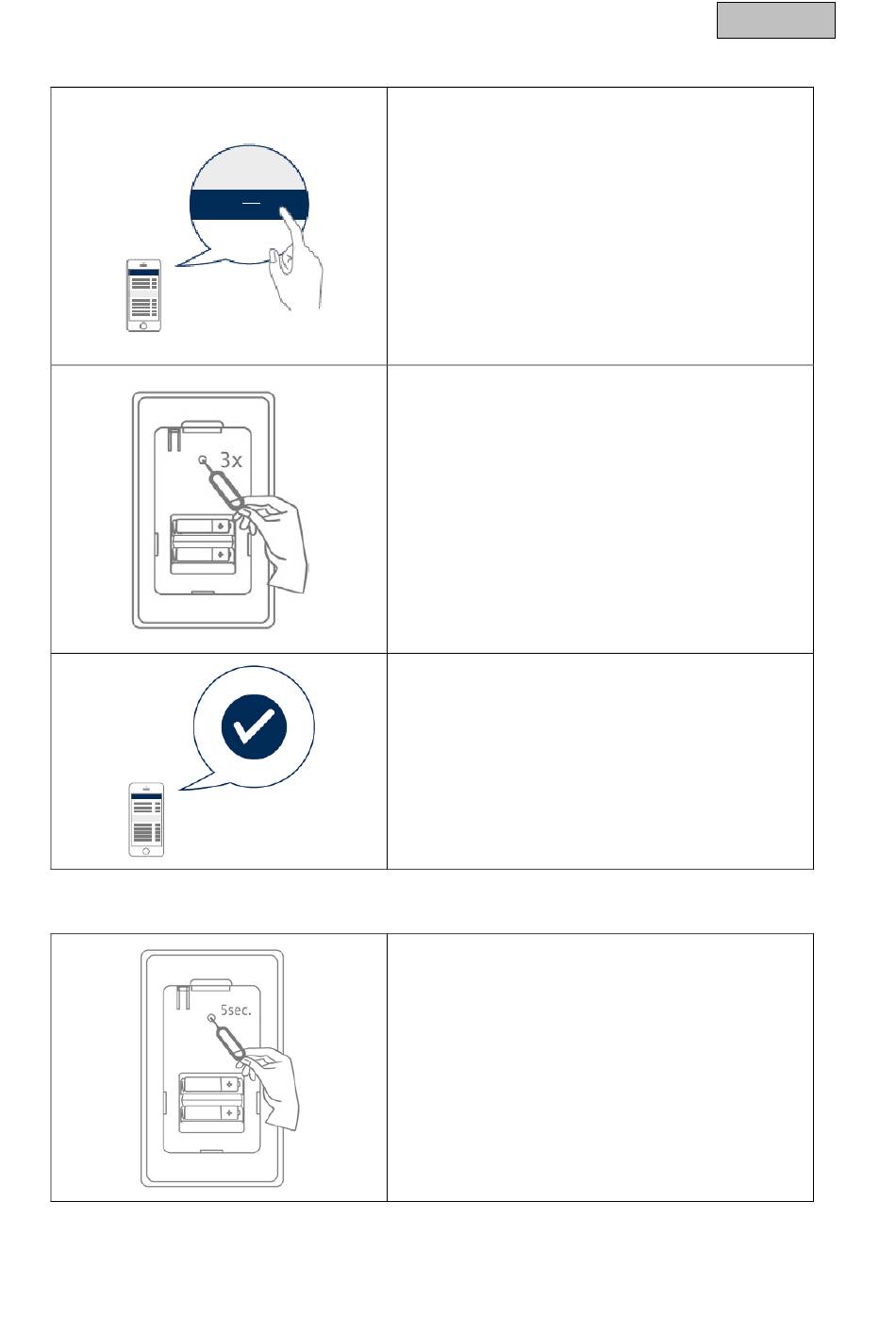 3x

5sec.